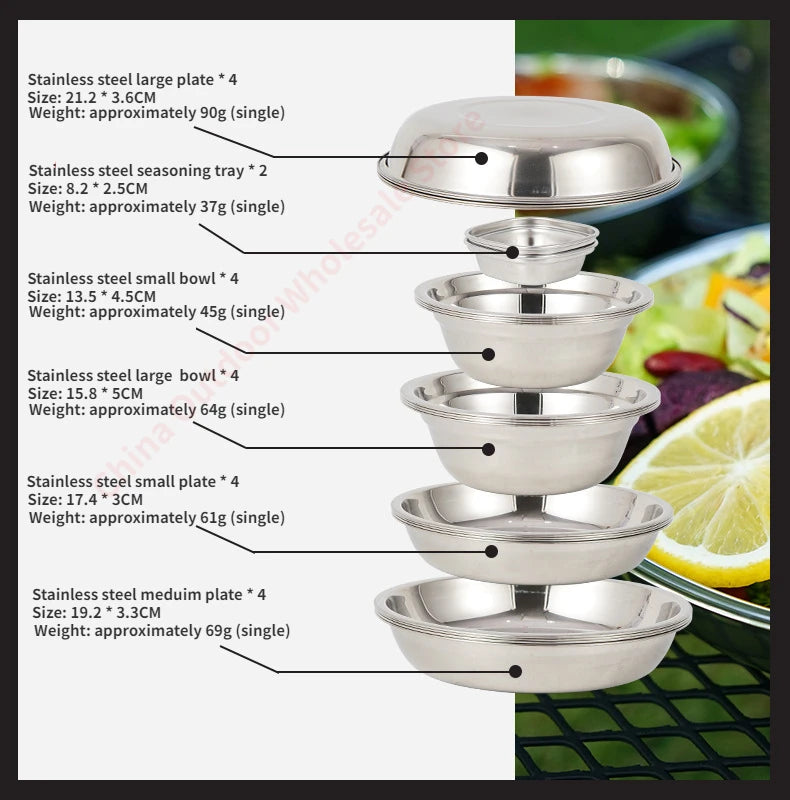 Stainless steel large plate * 4
Size: 21.2 * 3.6CM
Weight: approximately 90g (single)

Stainless steel seasoning tray * 2
Size: 8.2 * 2.5CM
Weight: approximately 37g (single)

Stainless steel small bowl * 4
Size: 13.5 * 4.5CM
Weight: approximately 45g (single)

Stainless steel large bowl * 4
Size: 15.8 * 5CM
Weight: approximately 64g (single)

Stainless steel small plate * 4
Size: 17.4 * 3CM
Weight: approximately 61g (single)

Stainless steel meduim plate * 4
Size: 19.2 * 3.3CM
Weight: approximately 69g (single)

China Outdoor Wholesale Store