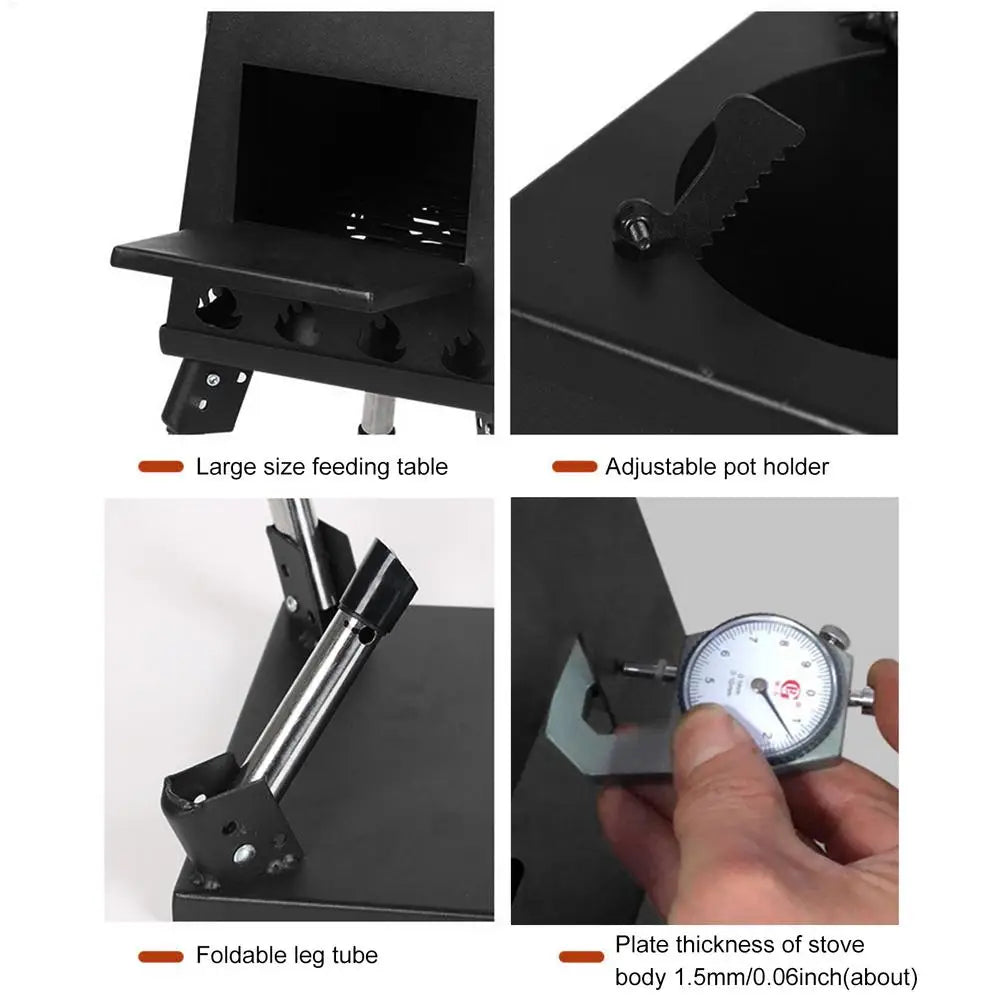 Large size feeding table

Adjustable pot holder

Foldable leg tube

Plate thickness of stove body 1.5mm/0.06inch(about)