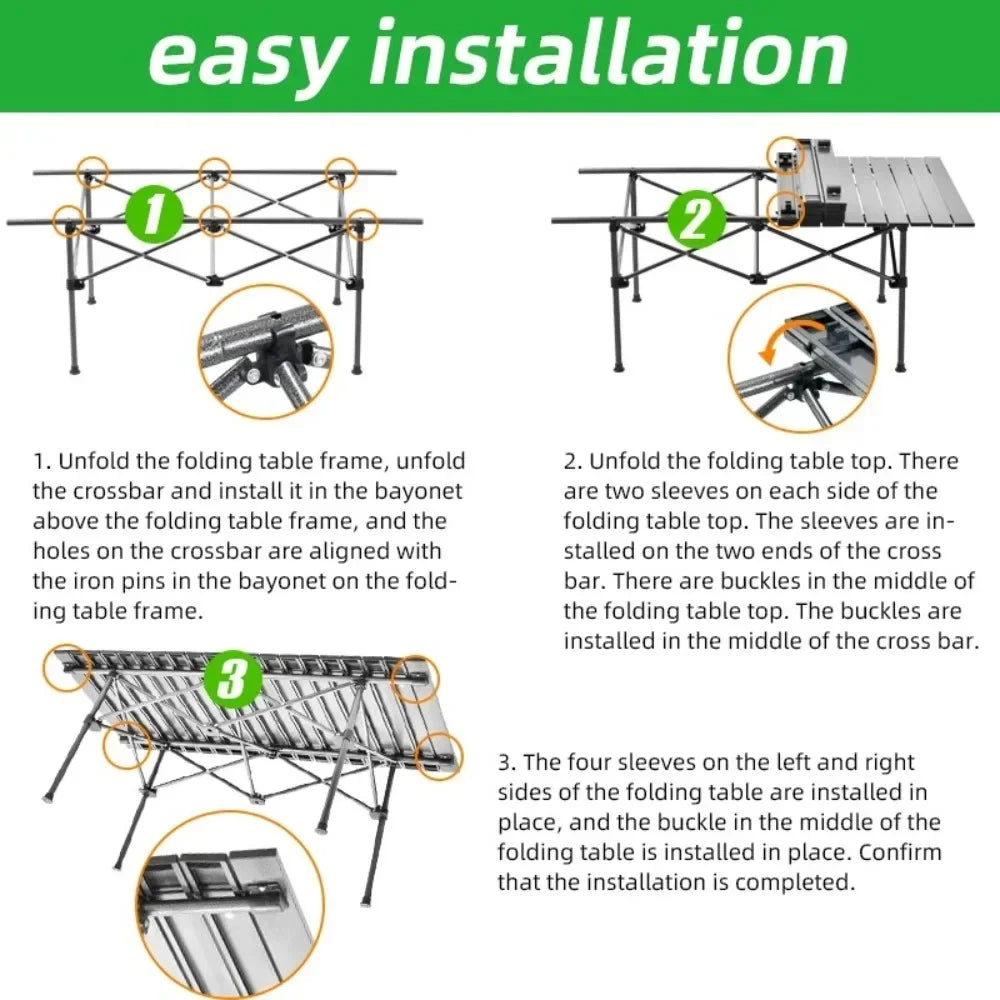 easy installation

1

2

1. Unfold the folding table frame, unfold the crossbar and install it in the bayonet above the folding table frame, and the holes on the crossbar are aligned with the iron pins in the bayonet on the folding table frame.

2. Unfold the folding table top. There are two sleeves on each side of the folding table top. The sleeves are installed on the two ends of the cross bar. There are buckles in the middle of the folding table top. The buckles are installed in the middle of the cross bar.

3

3. The four sleeves on the left and right sides of the folding table are installed in place, and the buckle in the middle of the folding table is installed in place. Confirm that the installation is completed.