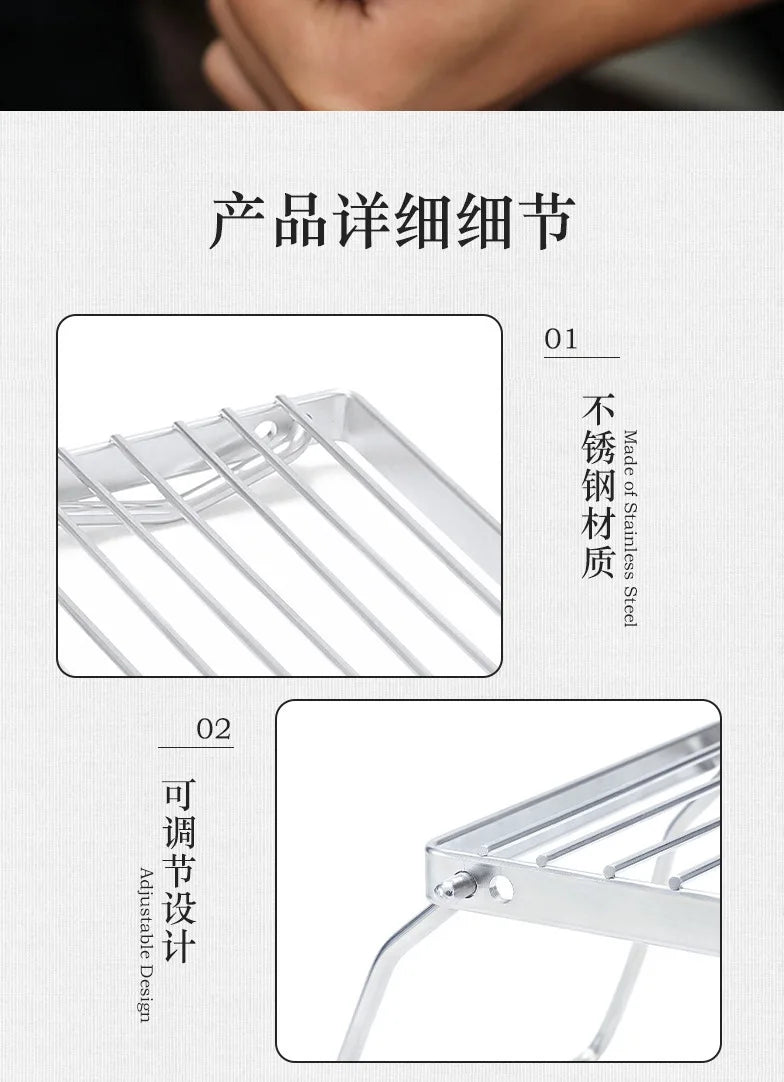 产品详细细节

01

不锈钢材质

Made of Stainless Steel

02

可调节设计

Adjustable Design