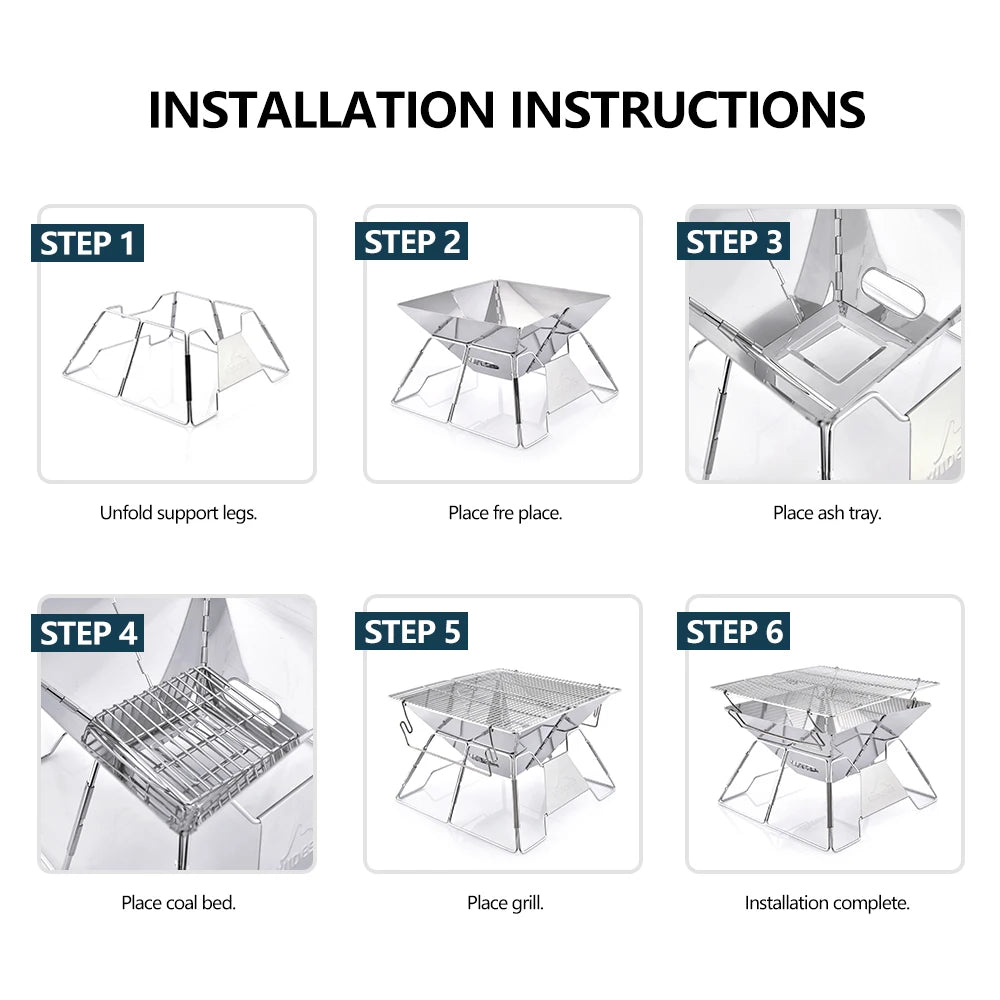 INSTALLATION INSTRUCTIONS

STEP 1

Unfold support legs.

STEP 2

Place fre place.

STEP 3

Place ash tray.

STEP 4

Place coal bed.

STEP 5

Place grill.

STEP 6

Installation complete.