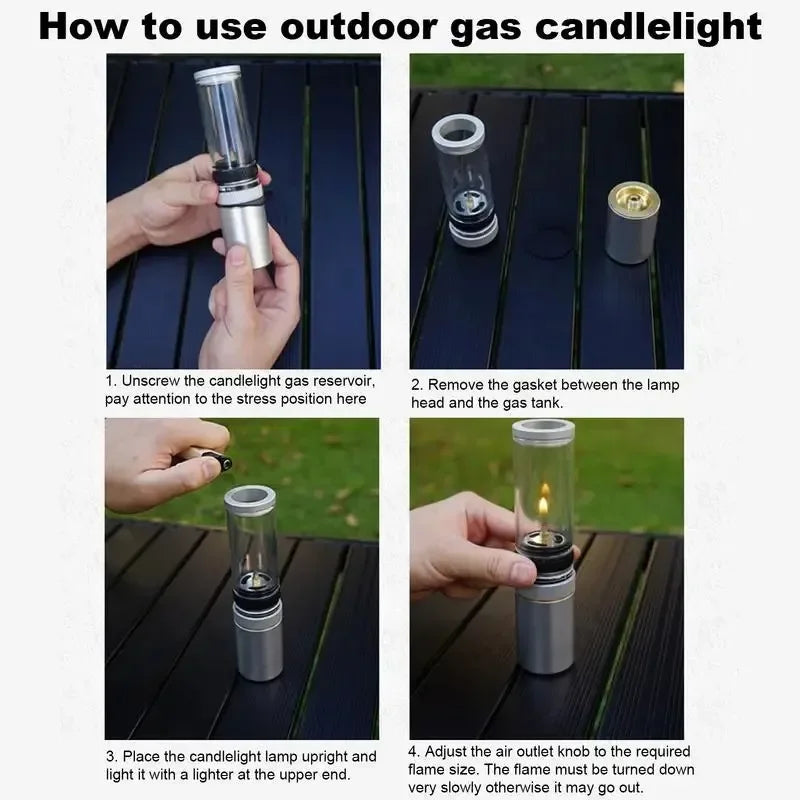 How to use outdoor gas candlelight

1. Unscrew the candlelight gas reservoir, pay attention to the stress position here

2. Remove the gasket between the lamp head and the gas tank.

3. Place the candlelight lamp upright and light it with a lighter at the upper end.

4. Adjust the air outlet knob to the required flame size. The flame must be turned down very slowly otherwise it may go out.