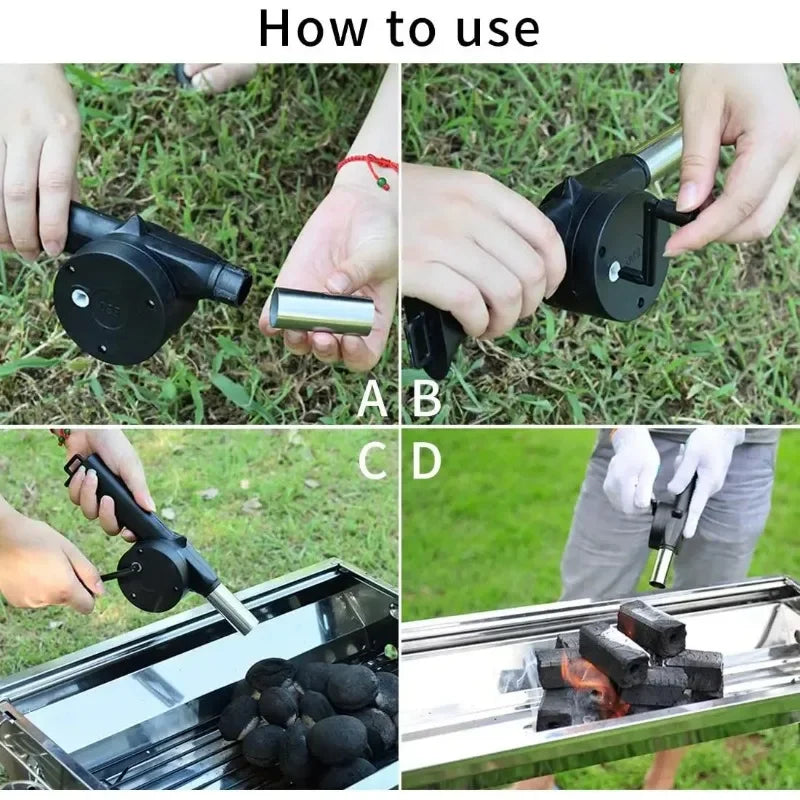 How to use

A

B

C

D