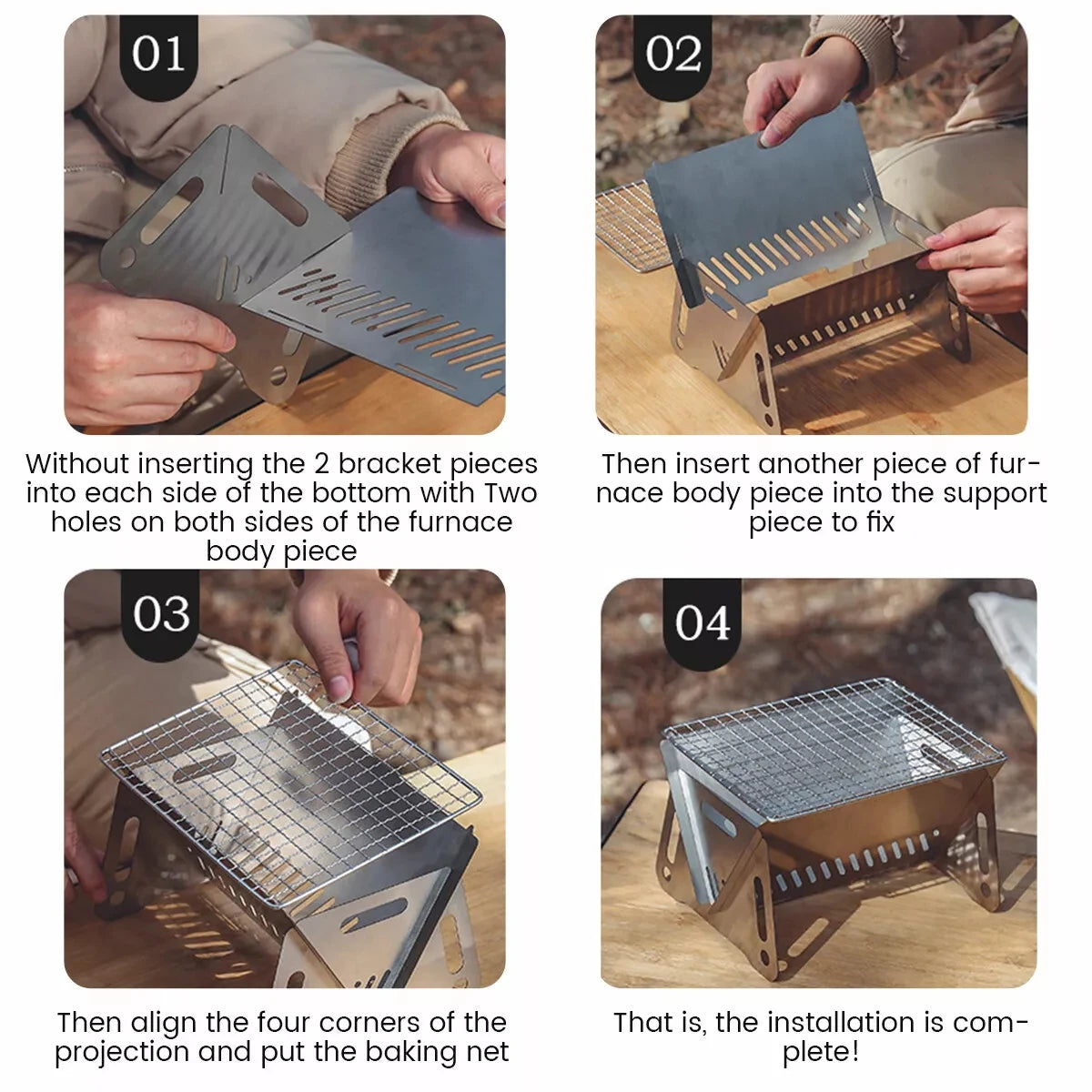 01

Without inserting the 2 bracket pieces into each side of the bottom with Two holes on both sides of the furnace body piece

02

Then insert another piece of furnace body piece into the support piece to fix

03

Then align the four corners of the projection and put the baking net

04

That is, the installation is complete!