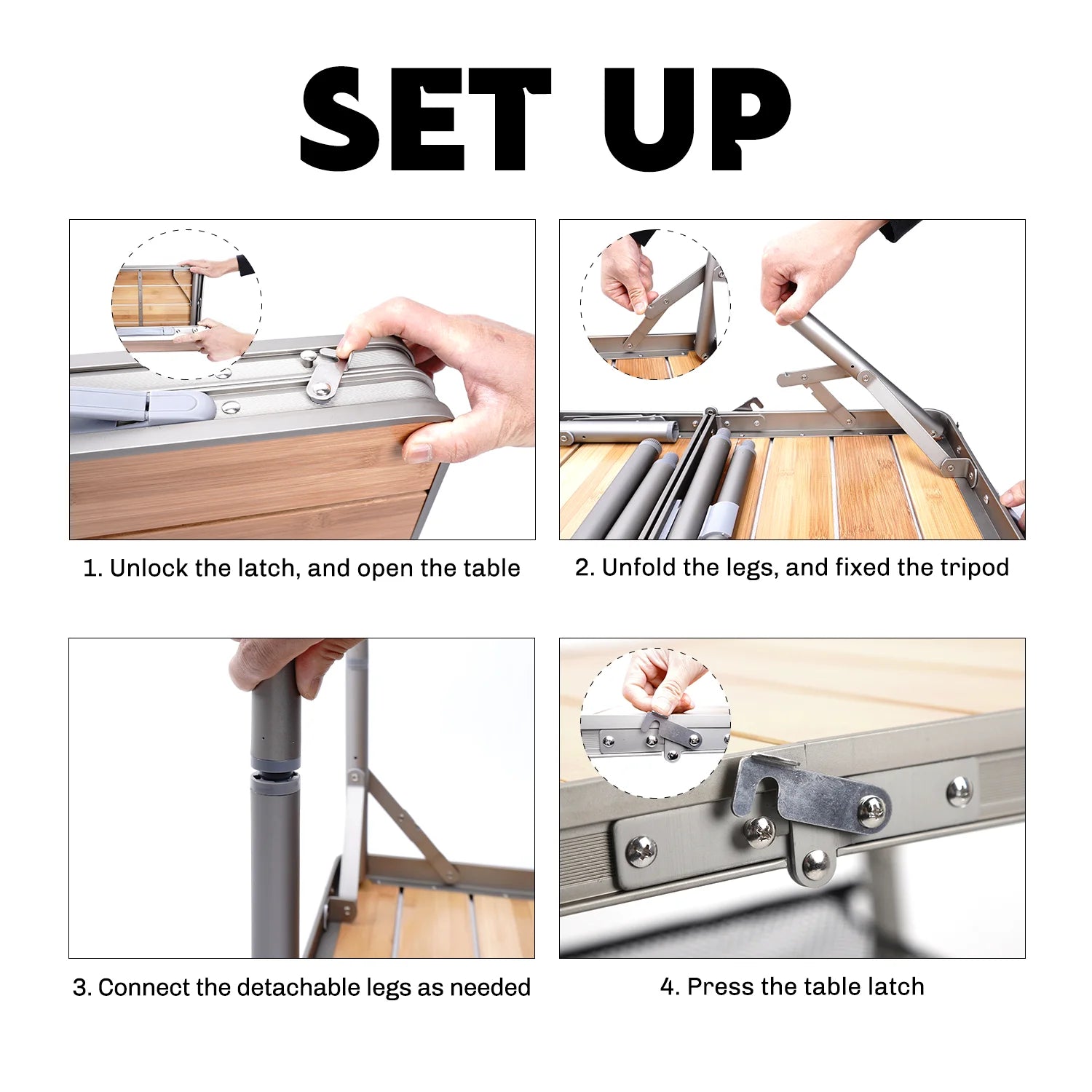 SET UP

1. Unlock the latch, and open the table

2. Unfold the legs, and fixed the tripod

3. Connect the detachable legs as needed

4. Press the table latch