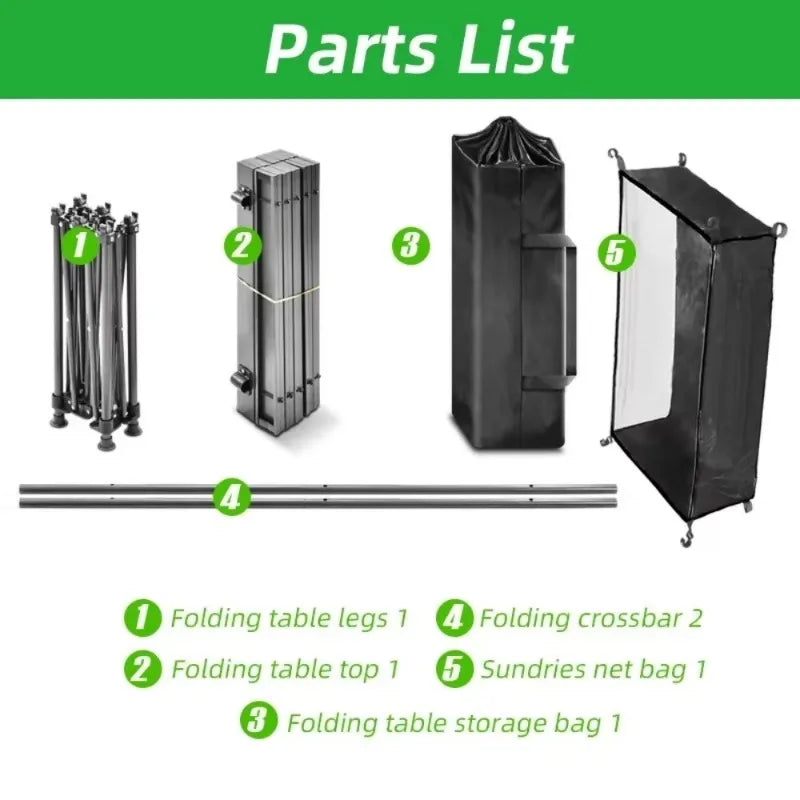 Parts List

1

2

3

5

4

1 Folding table legs 1
4 Folding crossbar 2
2 Folding table top 1
5 Sundries net bag 1
3 Folding table storage bag 1