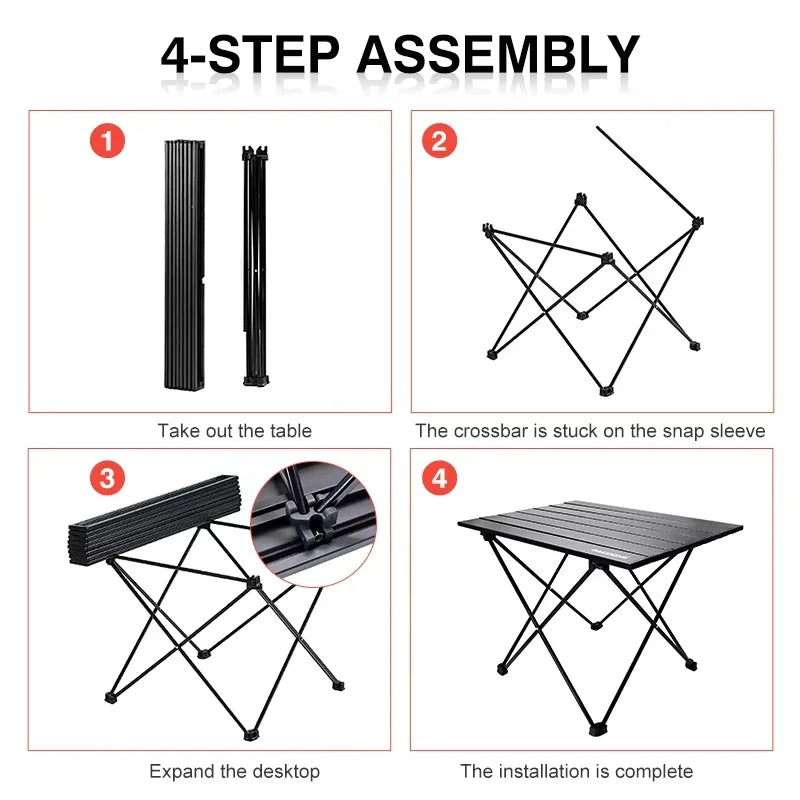 4-STEP ASSEMBLY

1

Take out the table

2

The crossbar is stuck on the snap sleeve

3

Expand the desktop

4

The installation is complete