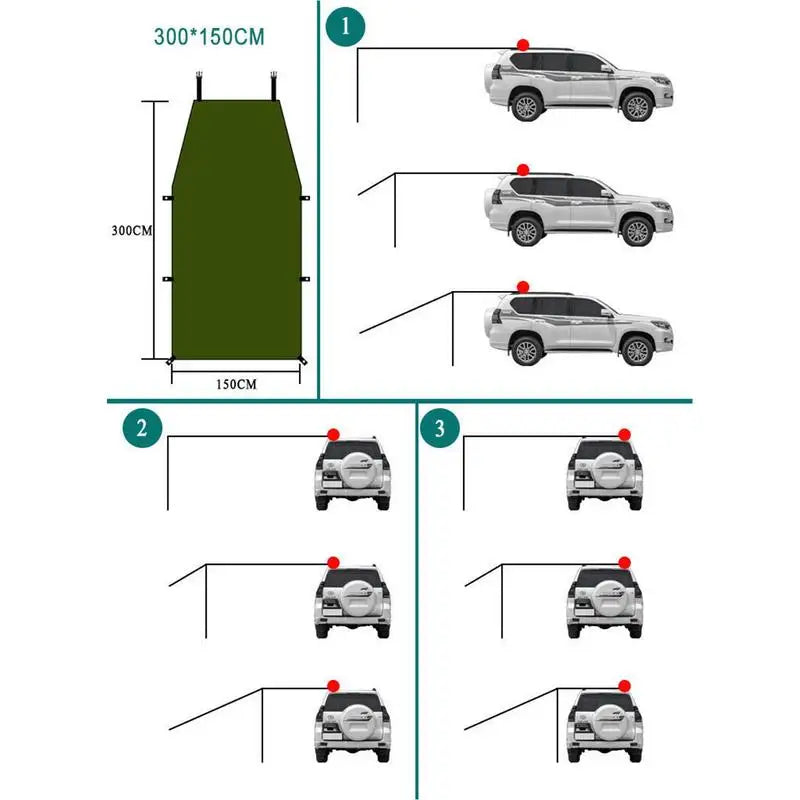 300*150CM

300CM

150CM

1

2

3