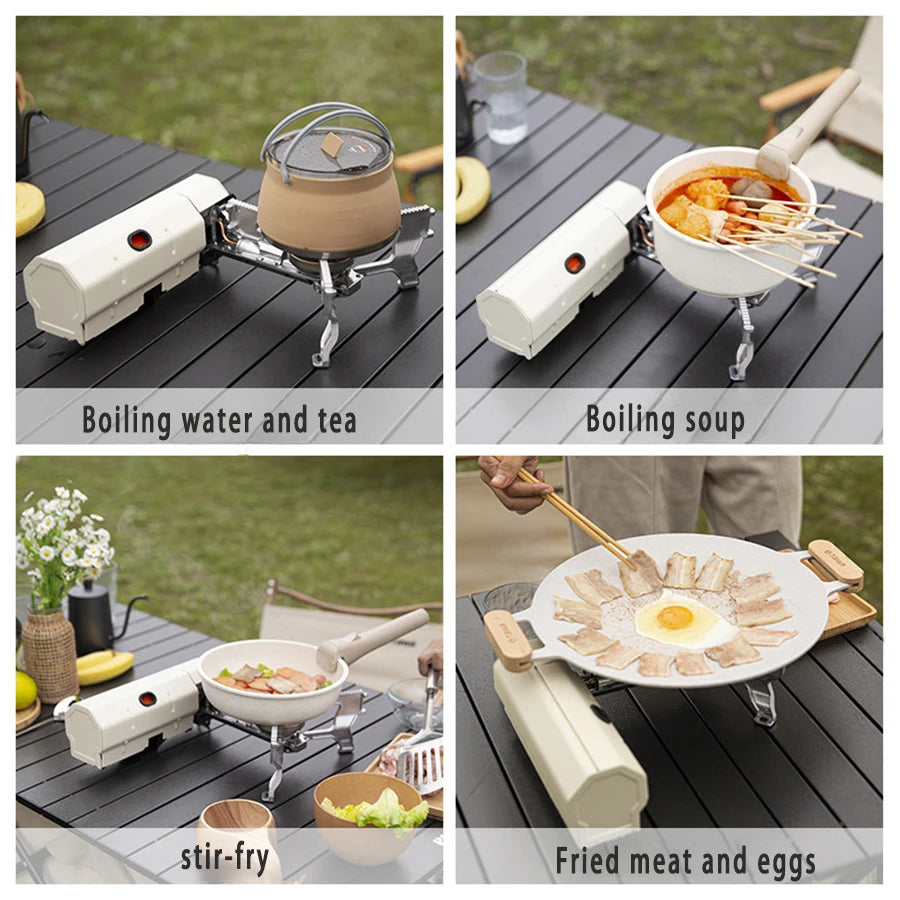 Boiling water and tea

Boiling soup

stir-fry

Fried meat and eggs