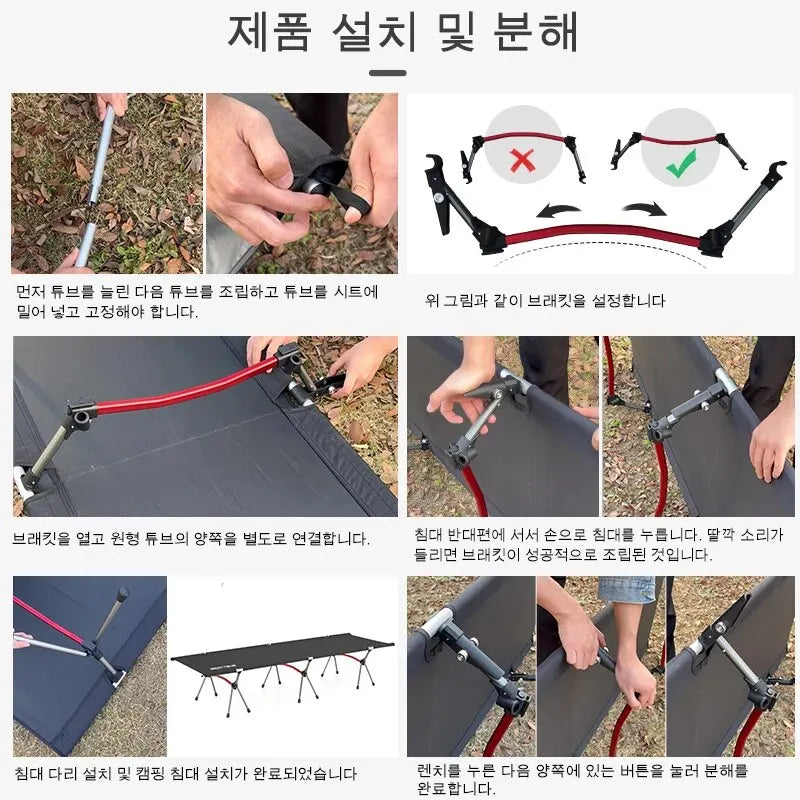 제품 설치 및 분해

먼저 튜브를 늘린 다음 튜브를 조립하고 튜브를 시트에 밀어 넣고 고정해야 합니다.

위 그림과 같이 브래킷을 설정합니다

브래킷을 열고 원형 튜브의 양쪽을 별도로 연결합니다.

침대 반대편에 서서 손으로 침대를 누릅니다. 딸깍 소리가 들리면 브래킷이 성공적으로 조립된 것입니다.

침대 다리 설치 및 캠핑 침대 설치가 완료되었습니다

렌치를 누른 다음 양쪽에 있는 버튼을 눌러 분해를 완료합니다.