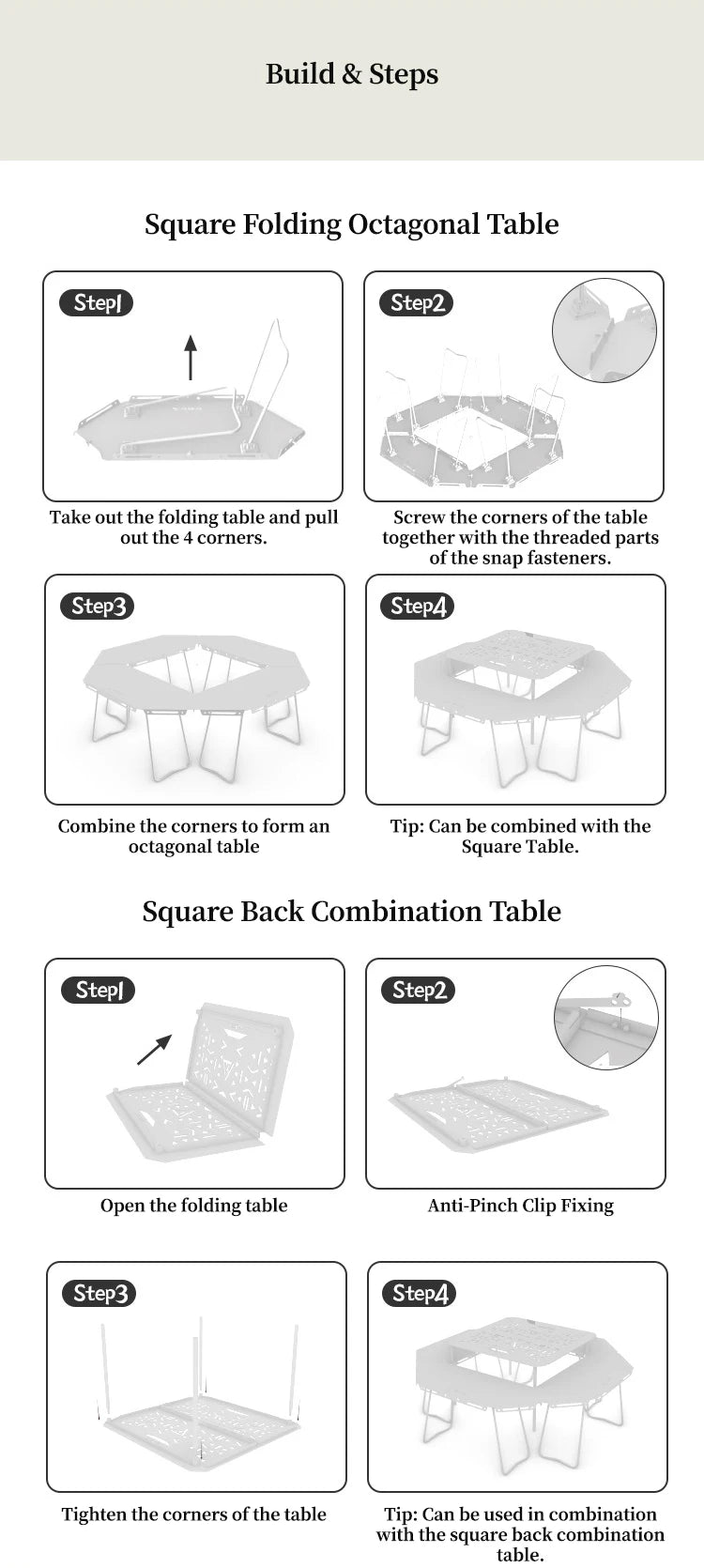 Build & Steps

Square Folding Octagonal Table

Step1

Take out the folding table and pull out the 4 corners.

Step2

Screw the corners of the table together with the threaded parts of the snap fasteners.

Step3

Combine the corners to form an octagonal table

Step4

Tip: Can be combined with the Square Table.

Square Back Combination Table

Step1

Open the folding table

Step2

Anti-Pinch Clip Fixing

Step3

Tighten the corners of the table

Step4

Tip: Can be used in combination with the square back combination table.