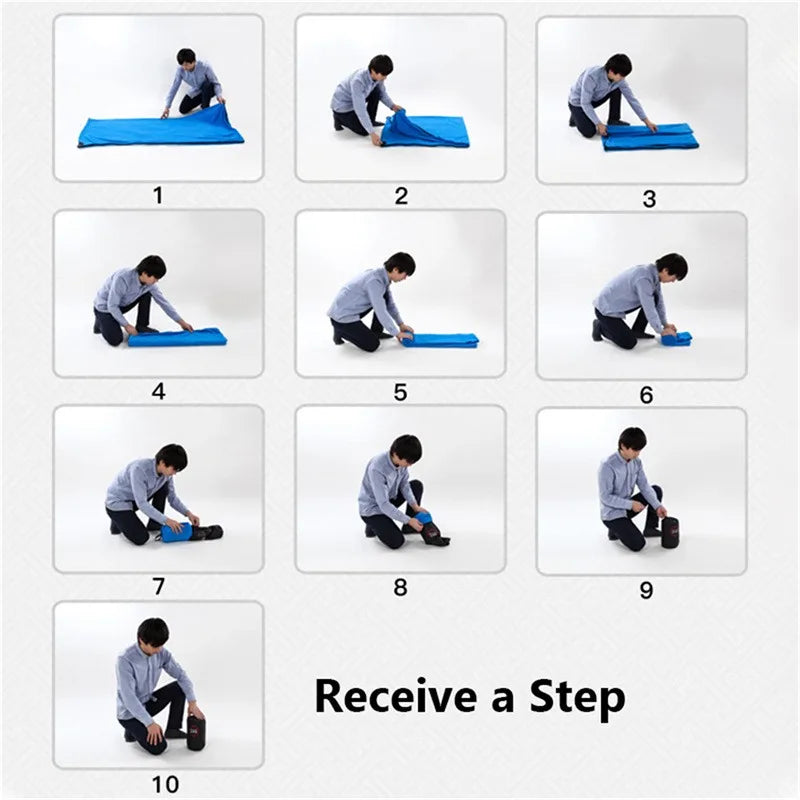 1

2

3

4

5

6

7

8

9

10

Receive a Step