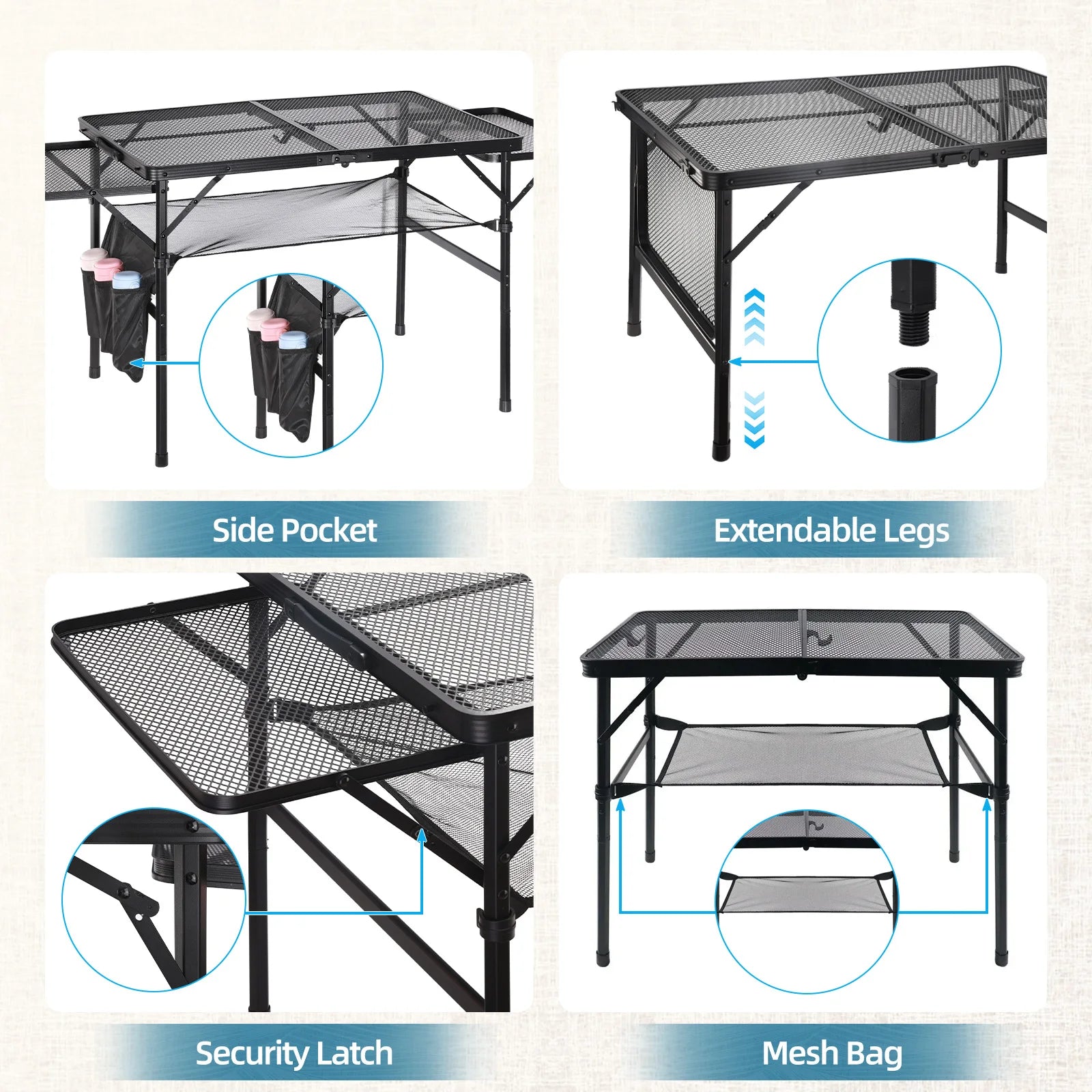 Side Pocket

Extendable Legs

Security Latch

Mesh Bag