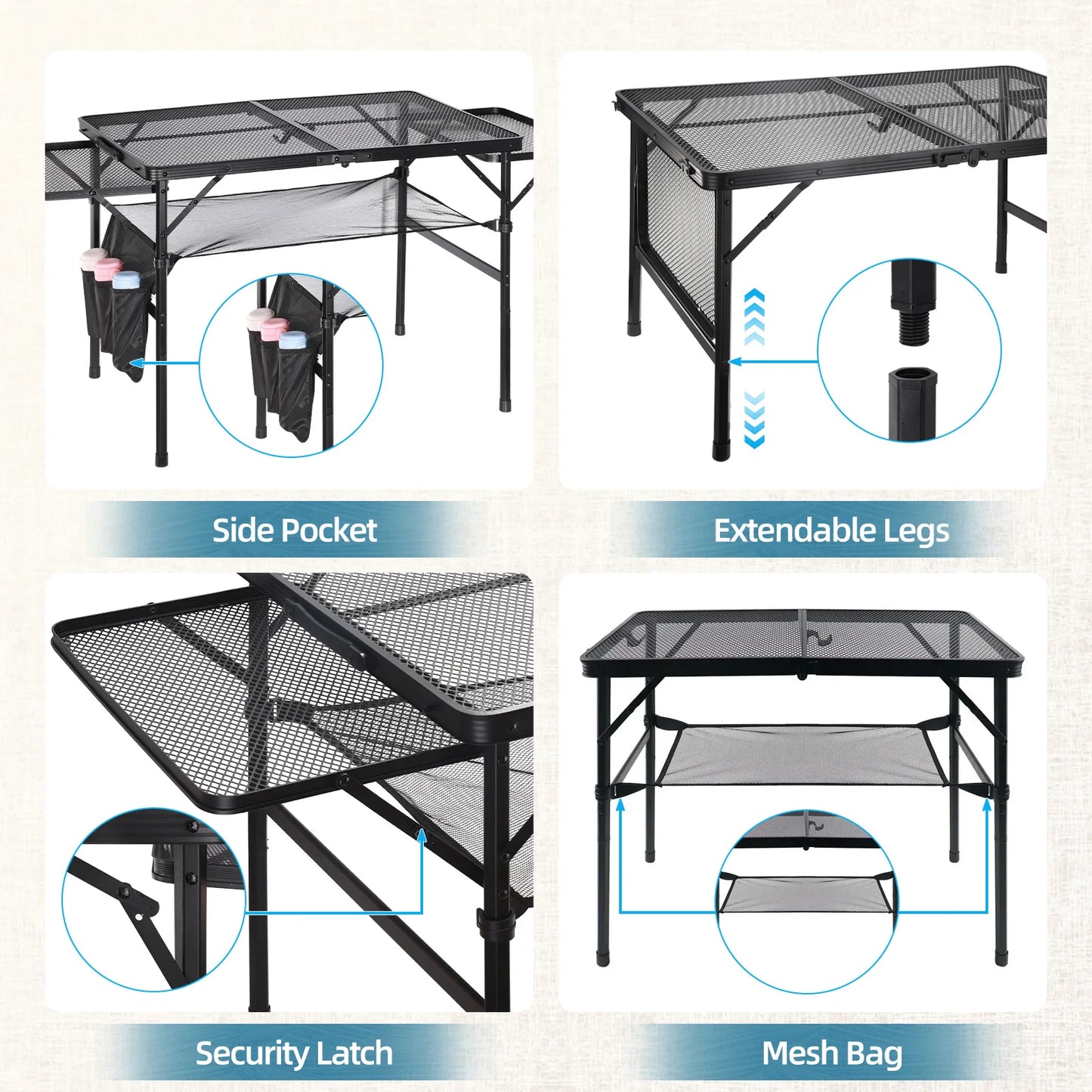 Side Pocket

Extendable Legs

Security Latch

Mesh Bag