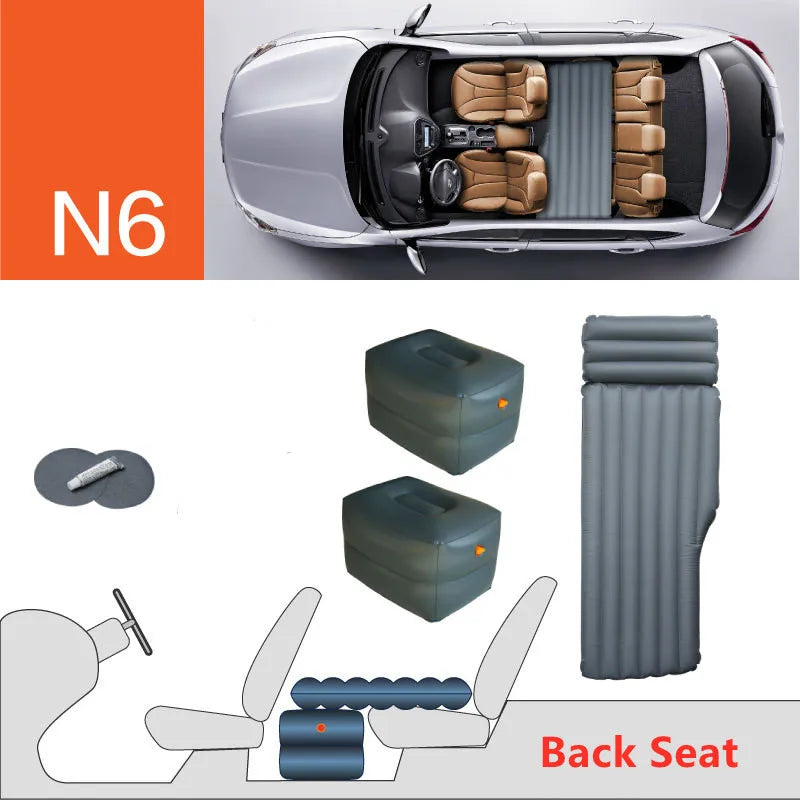 N6

Back Seat