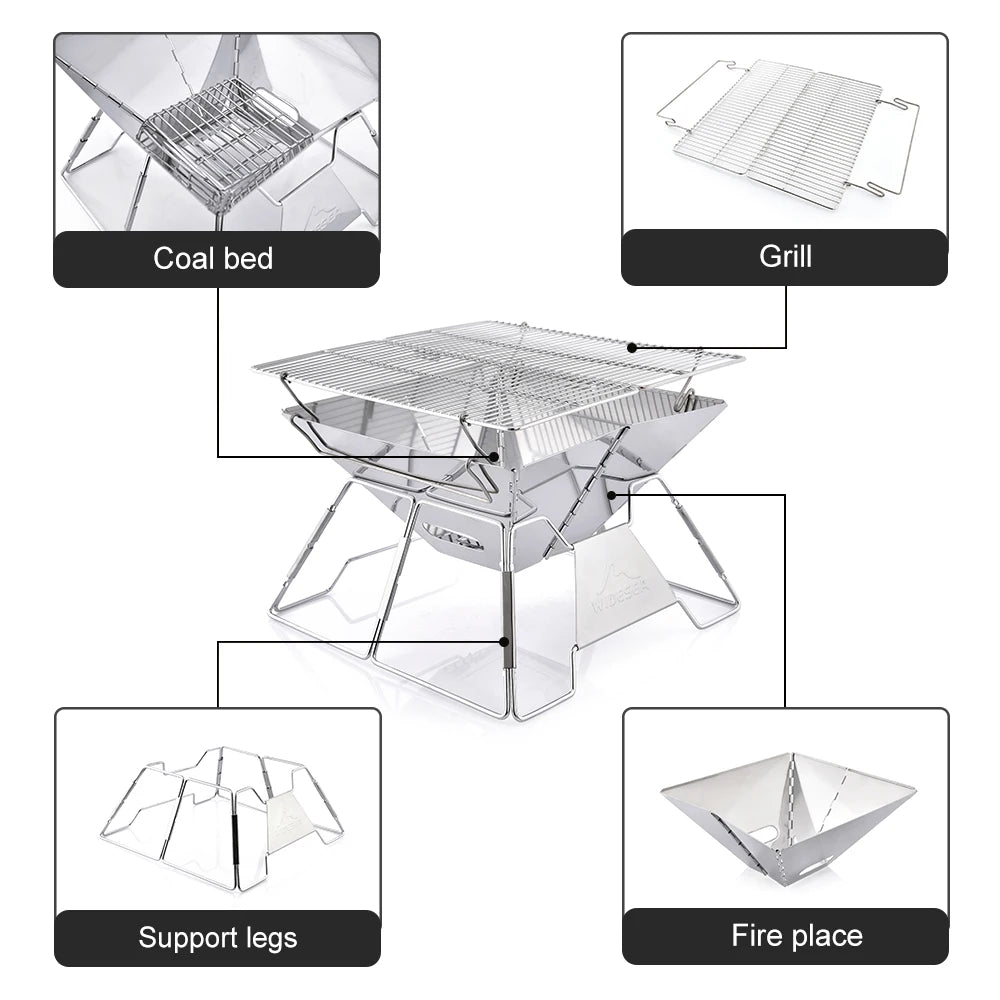 Coal bed

Grill

WIDESEA

Support legs

Fire place