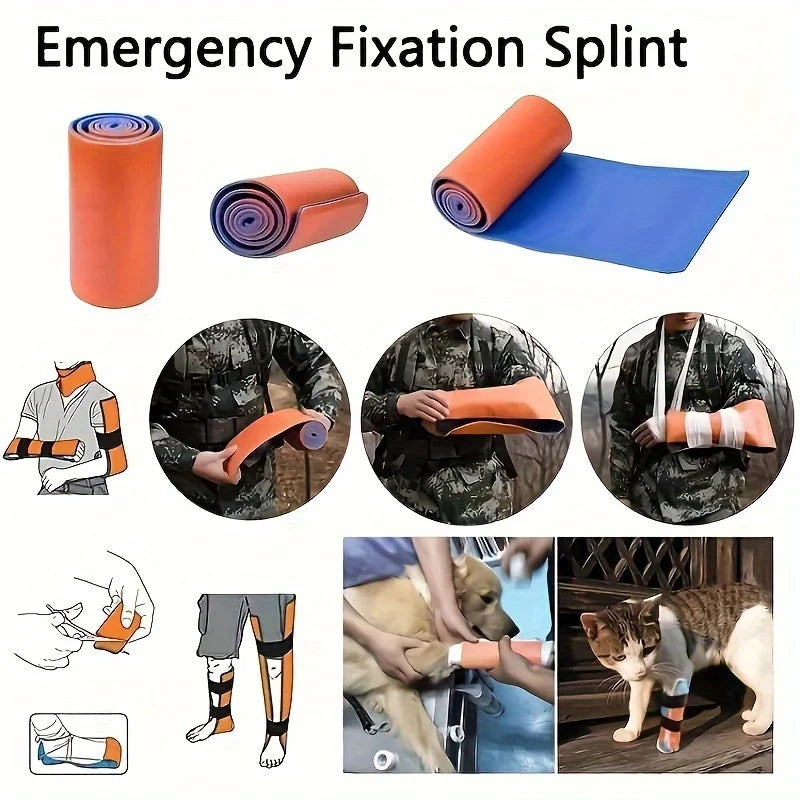 Emergency Fixation Splint