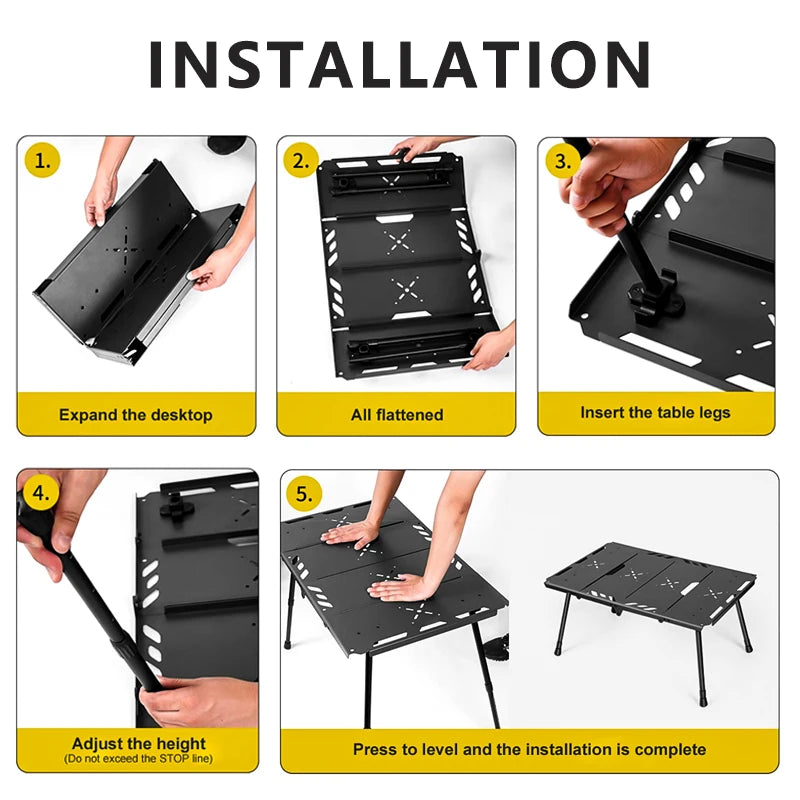 INSTALLATION

1.

Expand the desktop

2.

All flattened

3.

Insert the table legs

4.

Adjust the height
(Do not exceed the STOP line)

5.

Press to level and the installation is complete