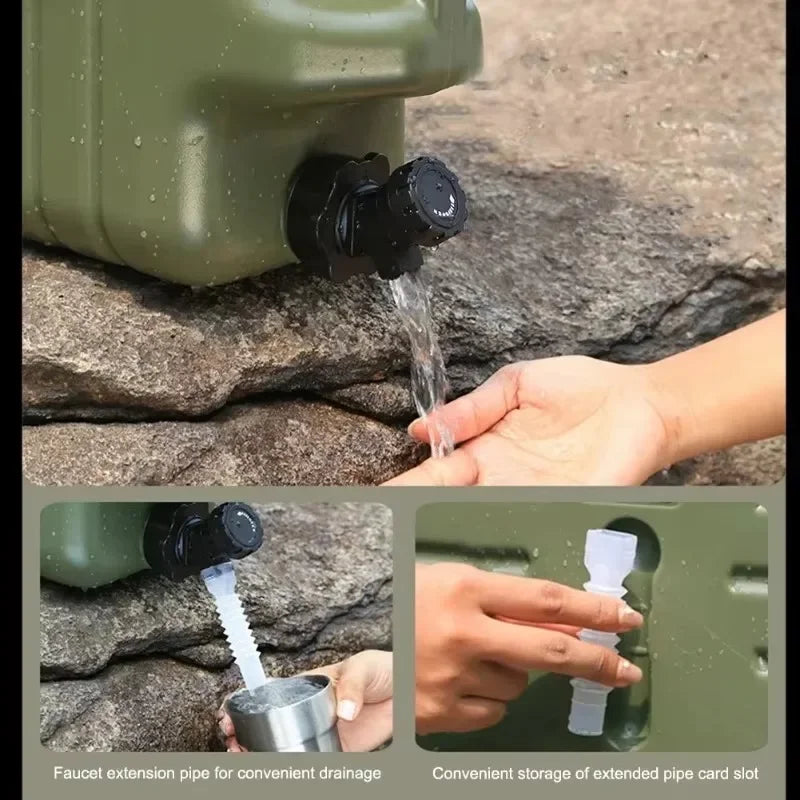 Faucet extension pipe for convenient drainage

Convenient storage of extended pipe card slot