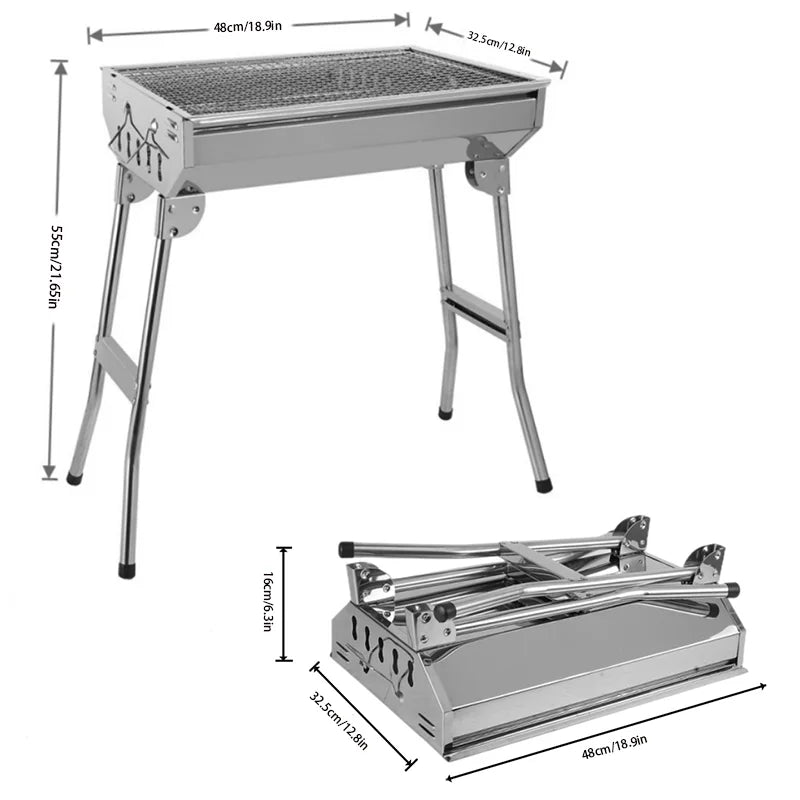 48cm/18.9in

32.5cm/12.8in

55cm/21.65in

16cm/6.3in

32.5cm/12.8in

48cm/18.9in