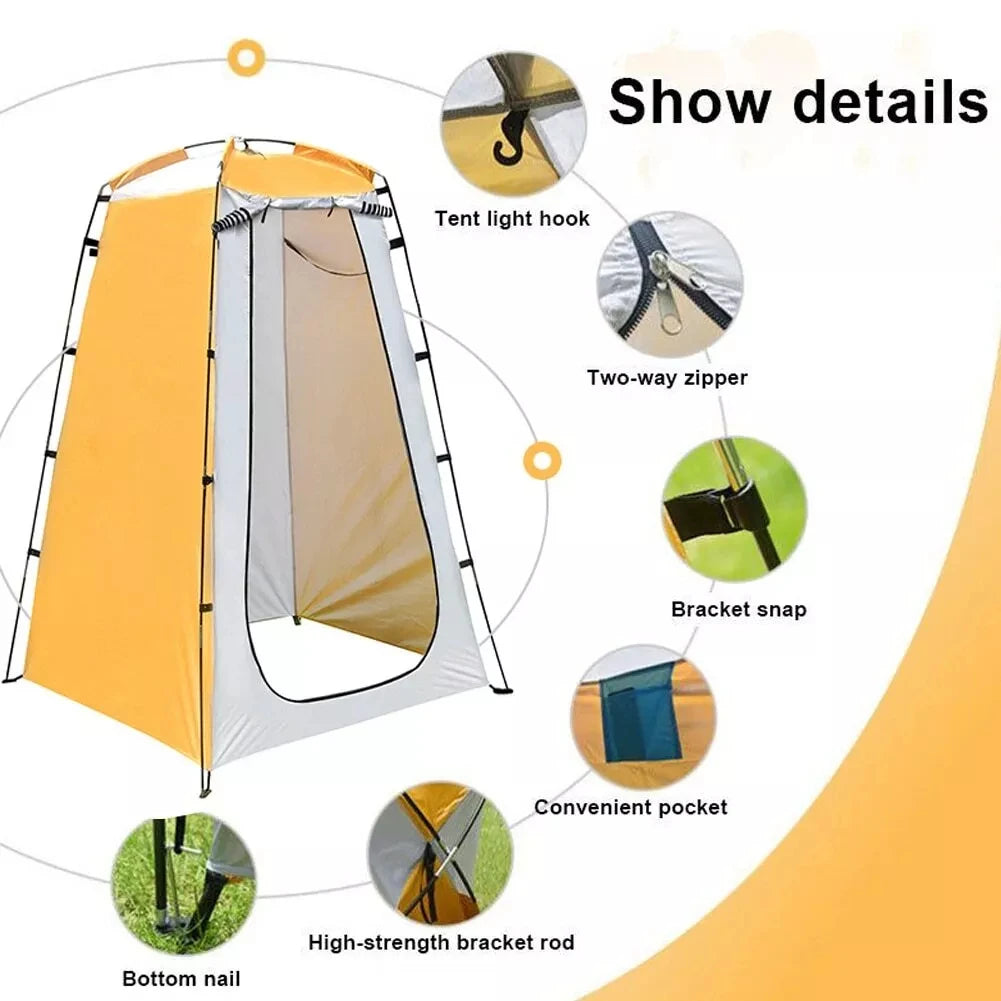 Show details

Tent light hook

Two-way zipper

Bracket snap

Convenient pocket

High-strength bracket rod

Bottom nail