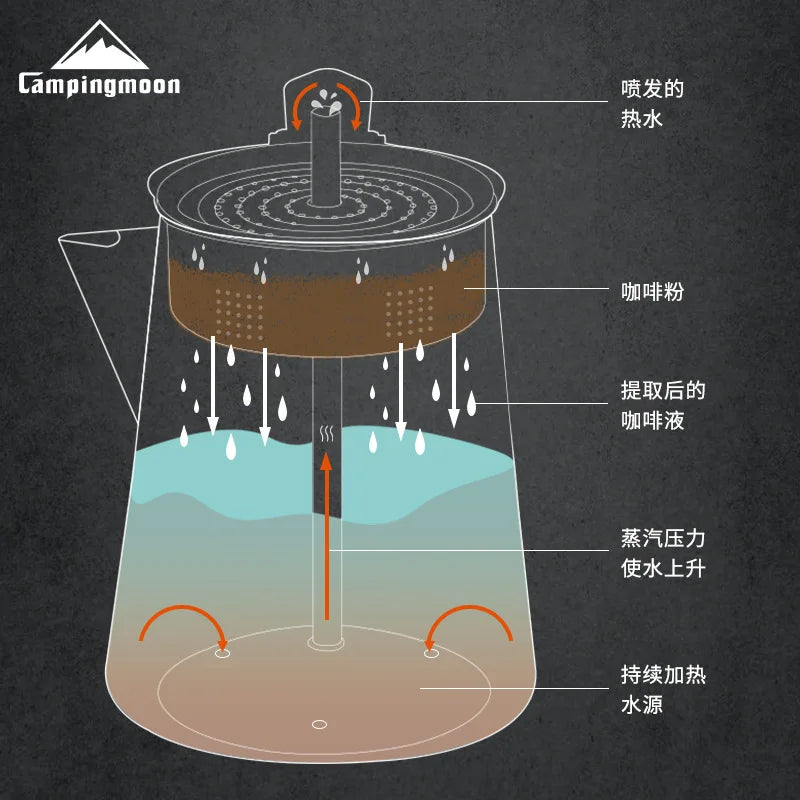 Campingmoon

喷发的
热水

咖啡粉

提取后的
咖啡液

蒸汽压力
使水上升

持续加热
水源