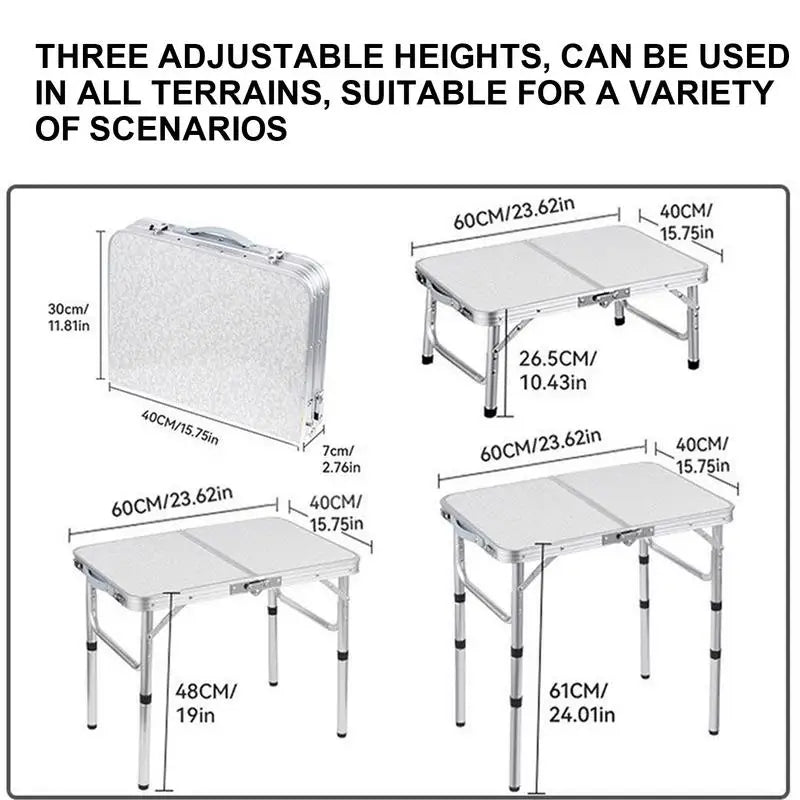 THREE ADJUSTABLE HEIGHTS, CAN BE USED IN ALL TERRAINS, SUITABLE FOR A VARIETY OF SCENARIOS

30cm/
11.81in

40CM/15.75in

7cm/
2.76in

60CM/23.62in

40CM/
15.75in

26.5CM/
10.43in

60CM/23.62in

40CM/
15.75in

48CM/
19in

60CM/23.62in

40CM/
15.75in

61CM/
24.01in