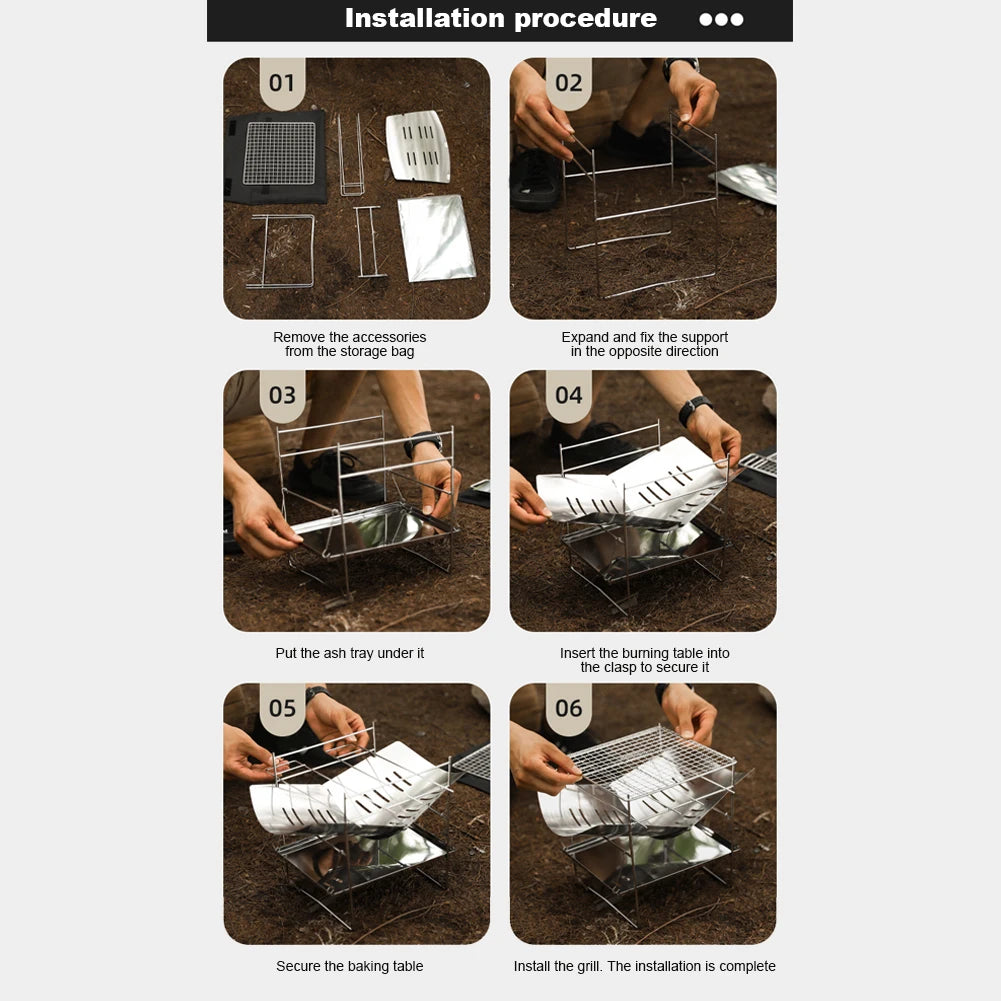 Installation procedure

01

Remove the accessories from the storage bag

02

Expand and fix the support in the opposite direction

03

Put the ash tray under it

04

Insert the burning table into the clasp to secure it

05

Secure the baking table

06

Install the grill. The installation is complete