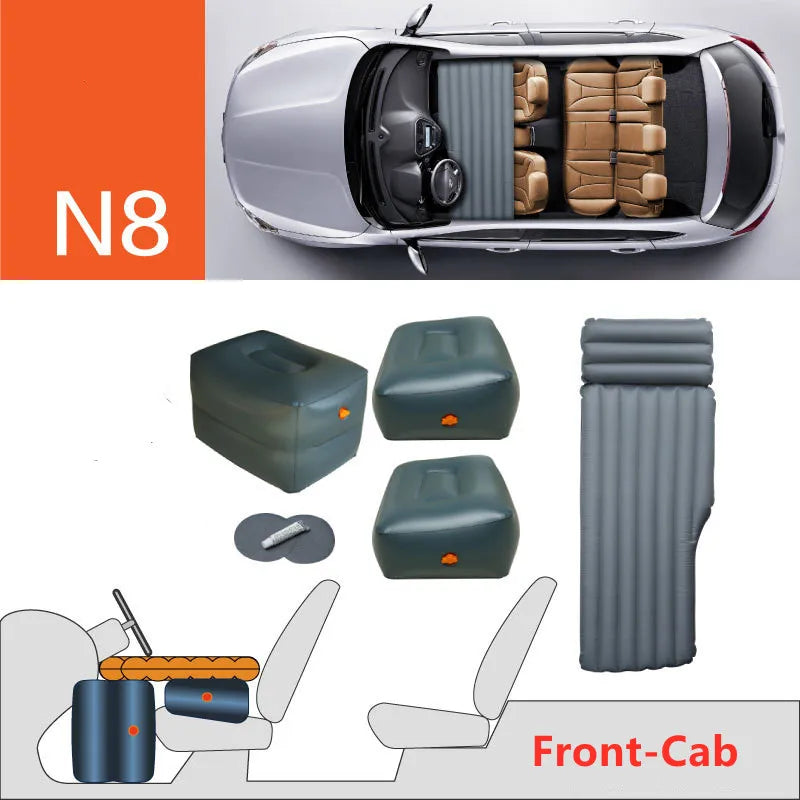 N8

Front-Cab