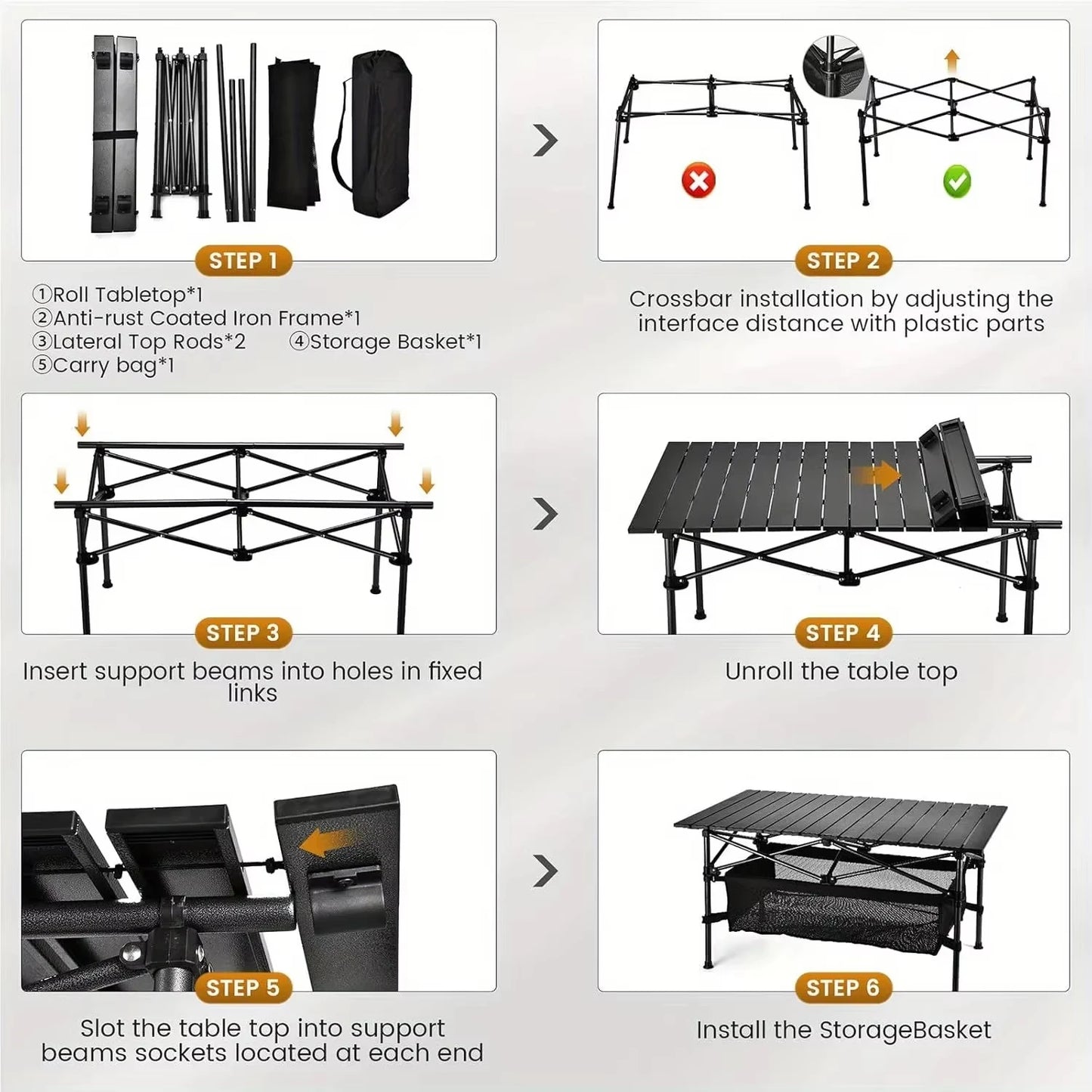 STEP 1

①Roll Tabletop*1
②Anti-rust Coated Iron Frame*1
③Lateral Top Rods*2 ④Storage Basket*1
⑤Carry bag*1

STEP 2

Crossbar installation by adjusting the interface distance with plastic parts

STEP 3

Insert support beams into holes in fixed links

STEP 4

Unroll the table top

STEP 5

Slot the table top into support beams sockets located at each end

STEP 6

Install the StorageBasket