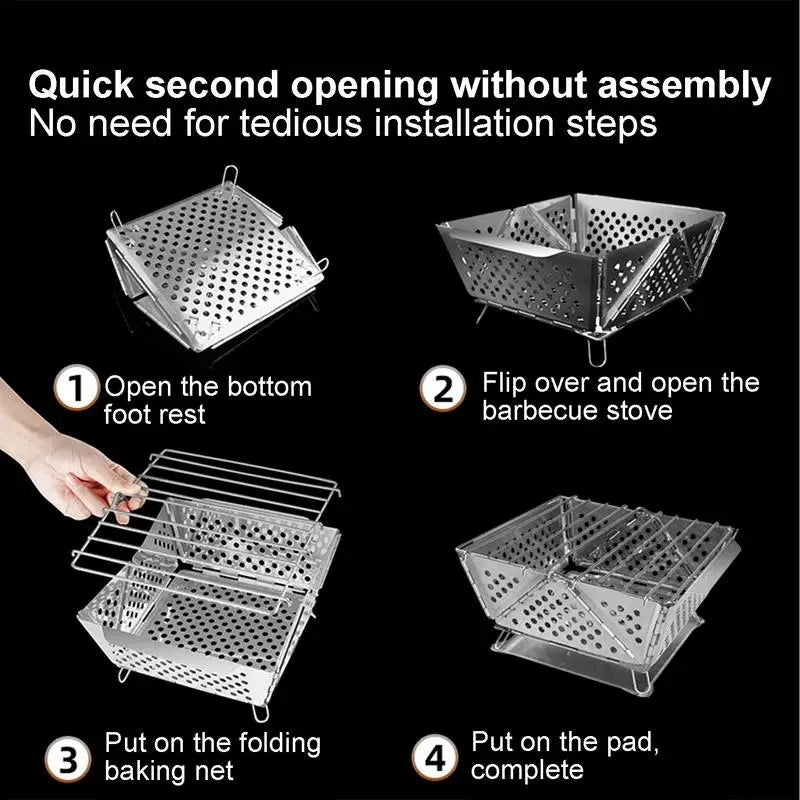 Quick second opening without assembly
No need for tedious installation steps

1 Open the bottom foot rest

2 Flip over and open the barbecue stove

3 Put on the folding baking net

4 Put on the pad, complete