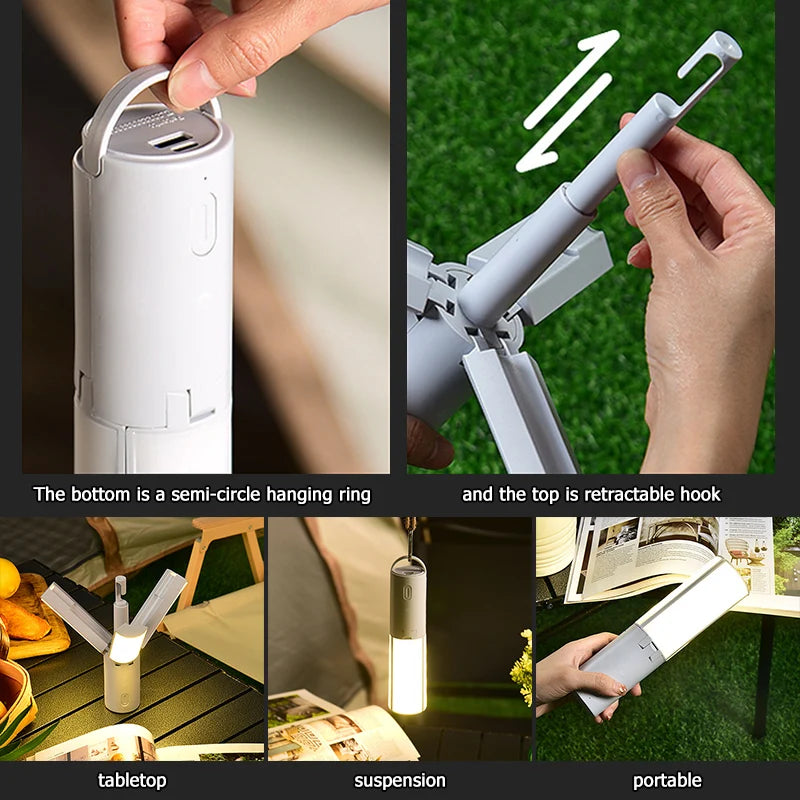 The bottom is a semi-circle hanging ring

and the top is retractable hook

tabletop

suspension

portable