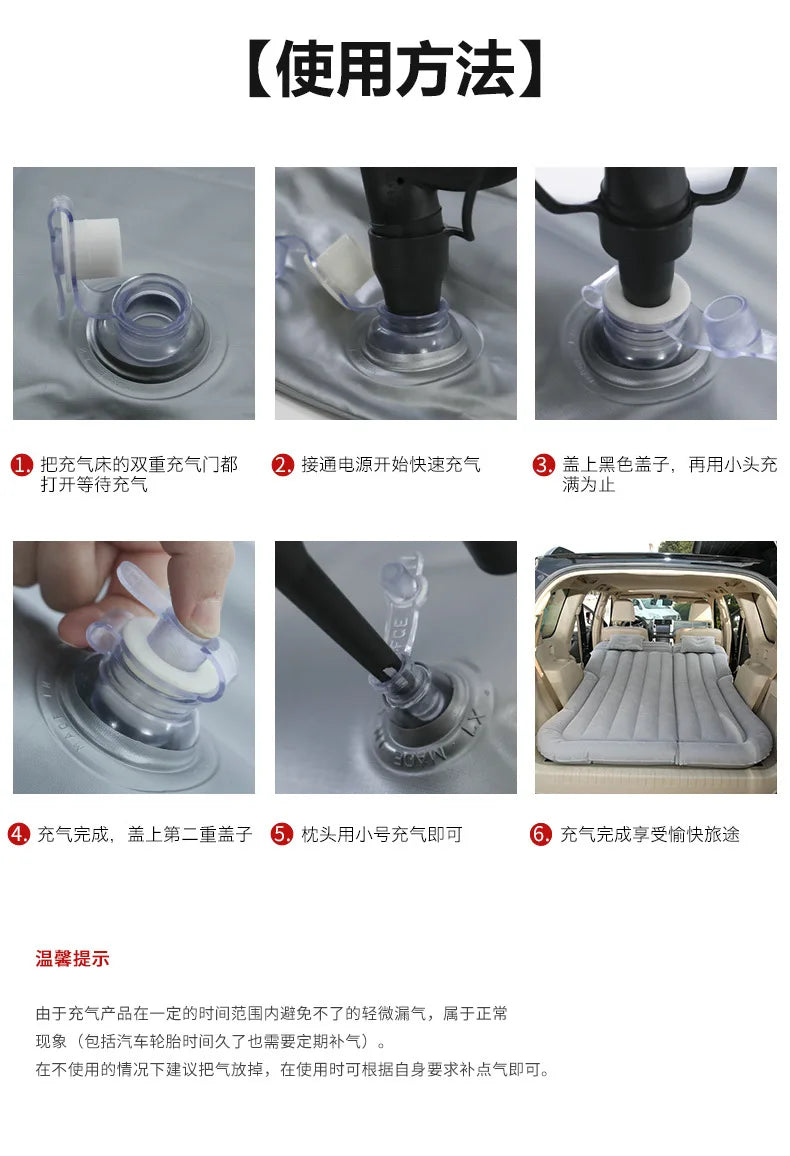 【使用方法】

1. 把充气床的双重充气门都打开等待充气

2. 接通电源开始快速充气

3. 盖上黑色盖子，再用小头充满为止

4. 充气完成，盖上第二重盖子

5. 枕头用小号充气即可

6. 充气完成享受愉快旅途

温馨提示

由于充气产品在一定的时间范围内避免不了的轻微漏气，属于正常现象（包括汽车轮胎时间久了也需要定期补气）。
在不使用的情况下建议把气放掉，在使用时可根据自身要求补点气即可。