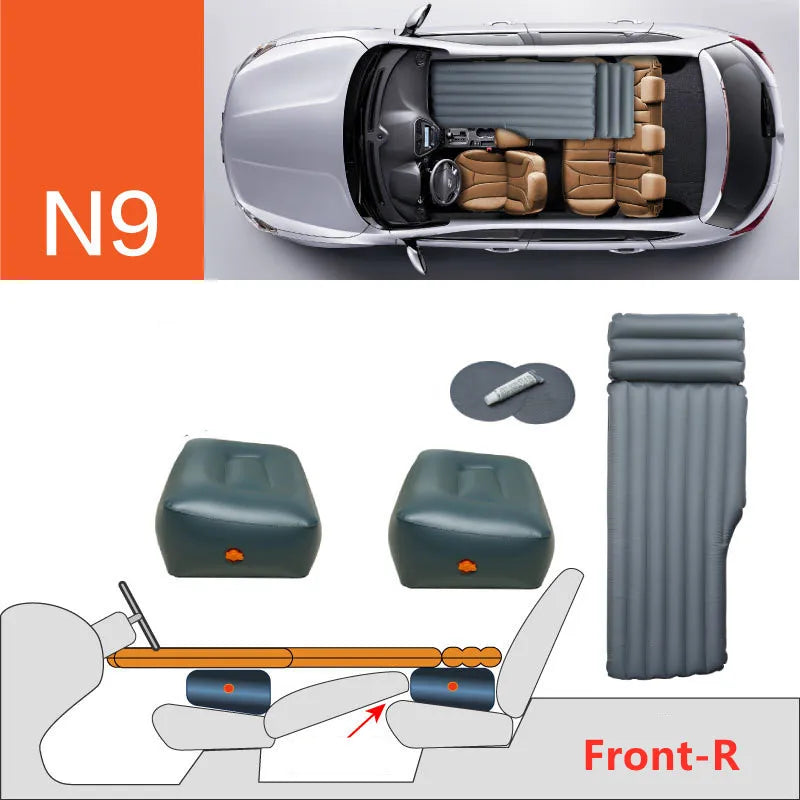 N9

Front-R