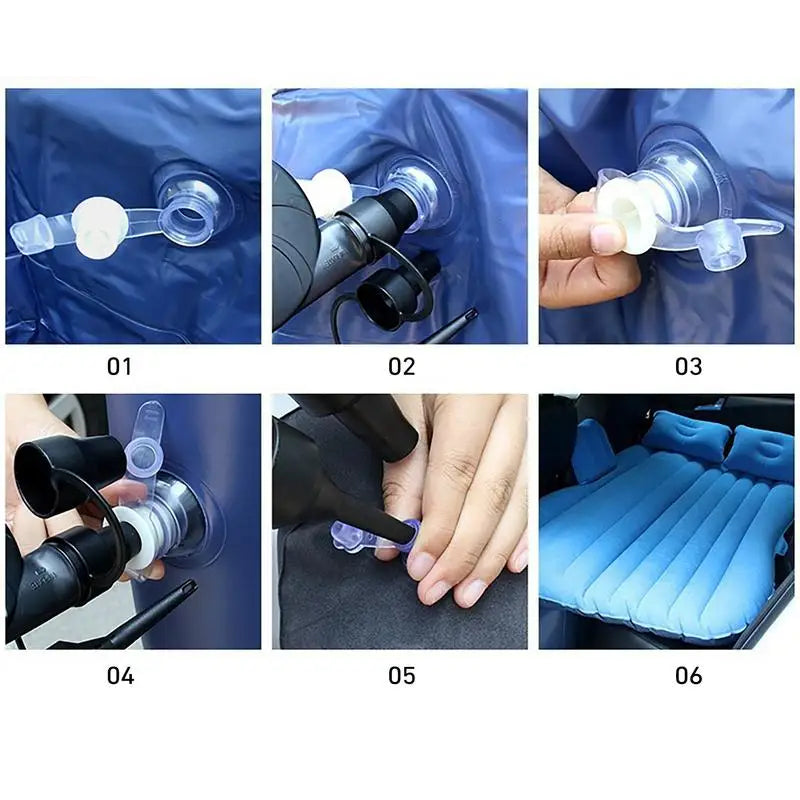 01

02

03

04

05

06