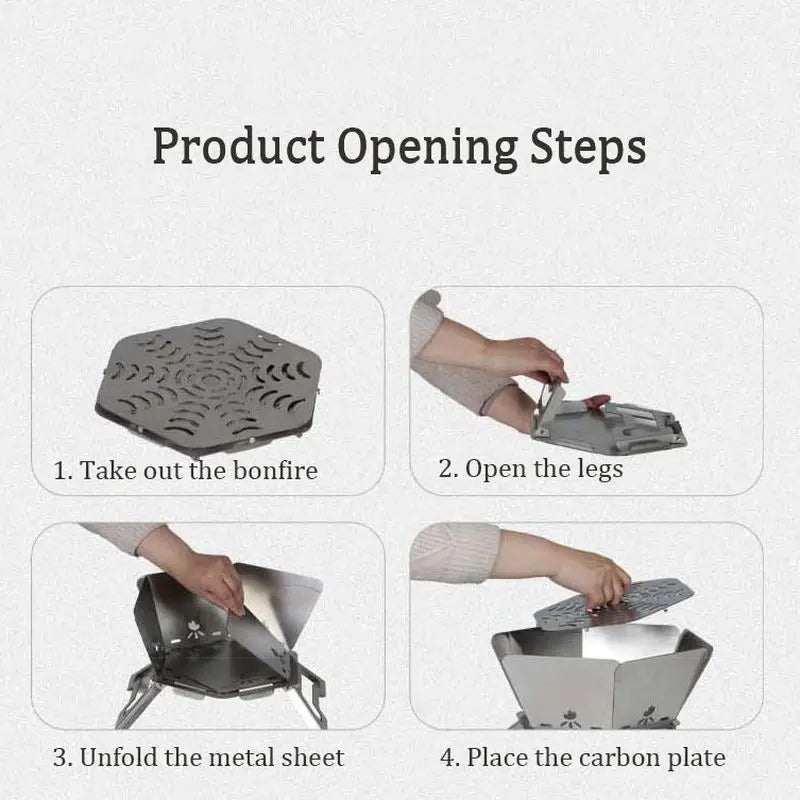 Product Opening Steps

1. Take out the bonfire

2. Open the legs

3. Unfold the metal sheet

4. Place the carbon plate