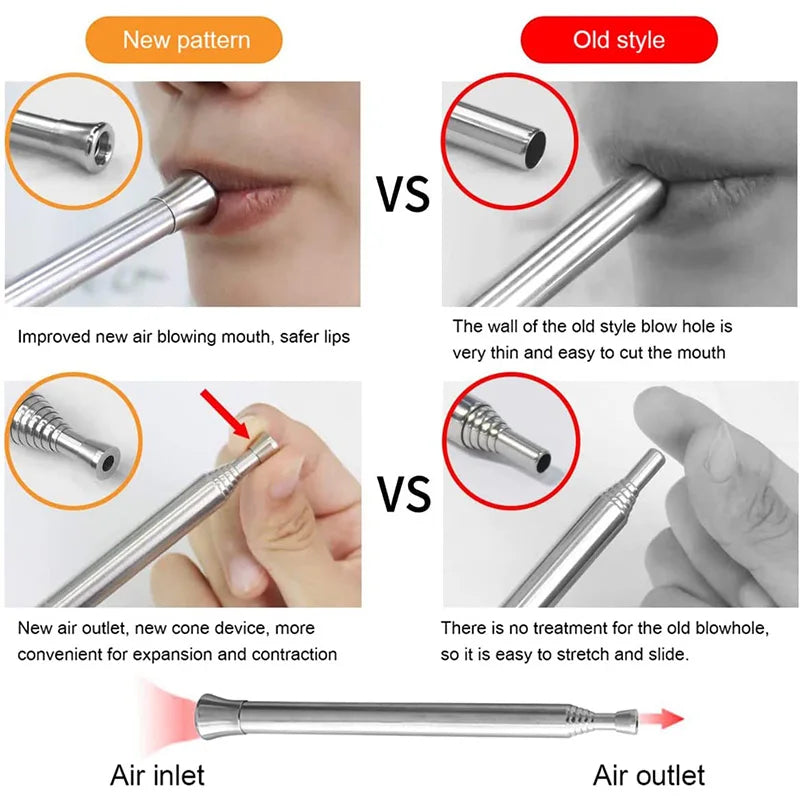 New pattern

Old style

VS

Improved new air blowing mouth, safer lips

The wall of the old style blow hole is very thin and easy to cut the mouth

VS

New air outlet, new cone device, more convenient for expansion and contraction

There is no treatment for the old blowhole, so it is easy to stretch and slide.

Air inlet

Air outlet