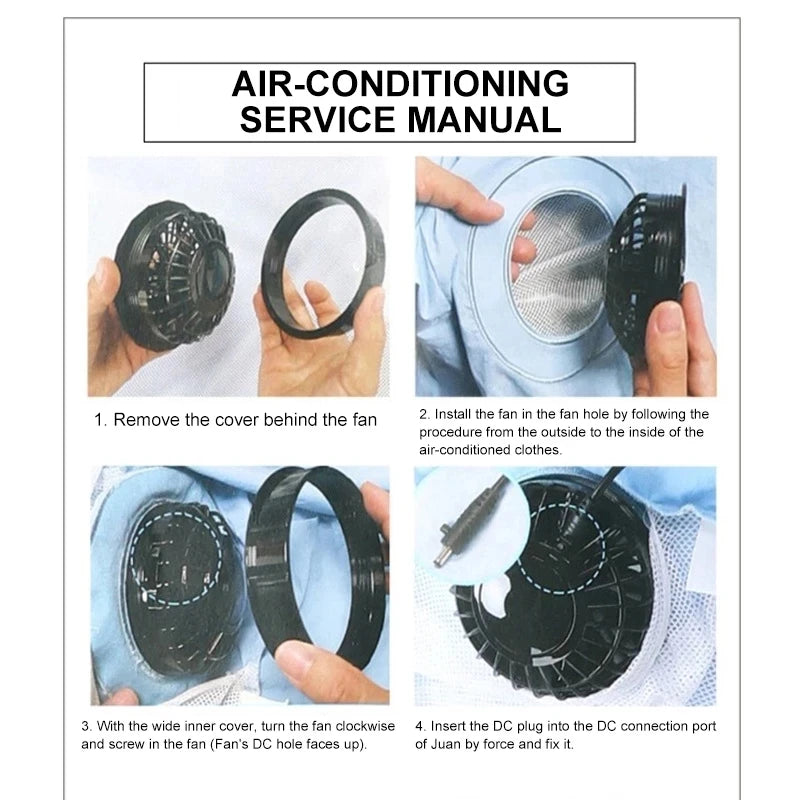 AIR-CONDITIONING SERVICE MANUAL

1. Remove the cover behind the fan

2. Install the fan in the fan hole by following the procedure from the outside to the inside of the air-conditioned clothes.

3. With the wide inner cover, turn the fan clockwise and screw in the fan (Fan's DC hole faces up).

4. Insert the DC plug into the DC connection port of Juan by force and fix it.