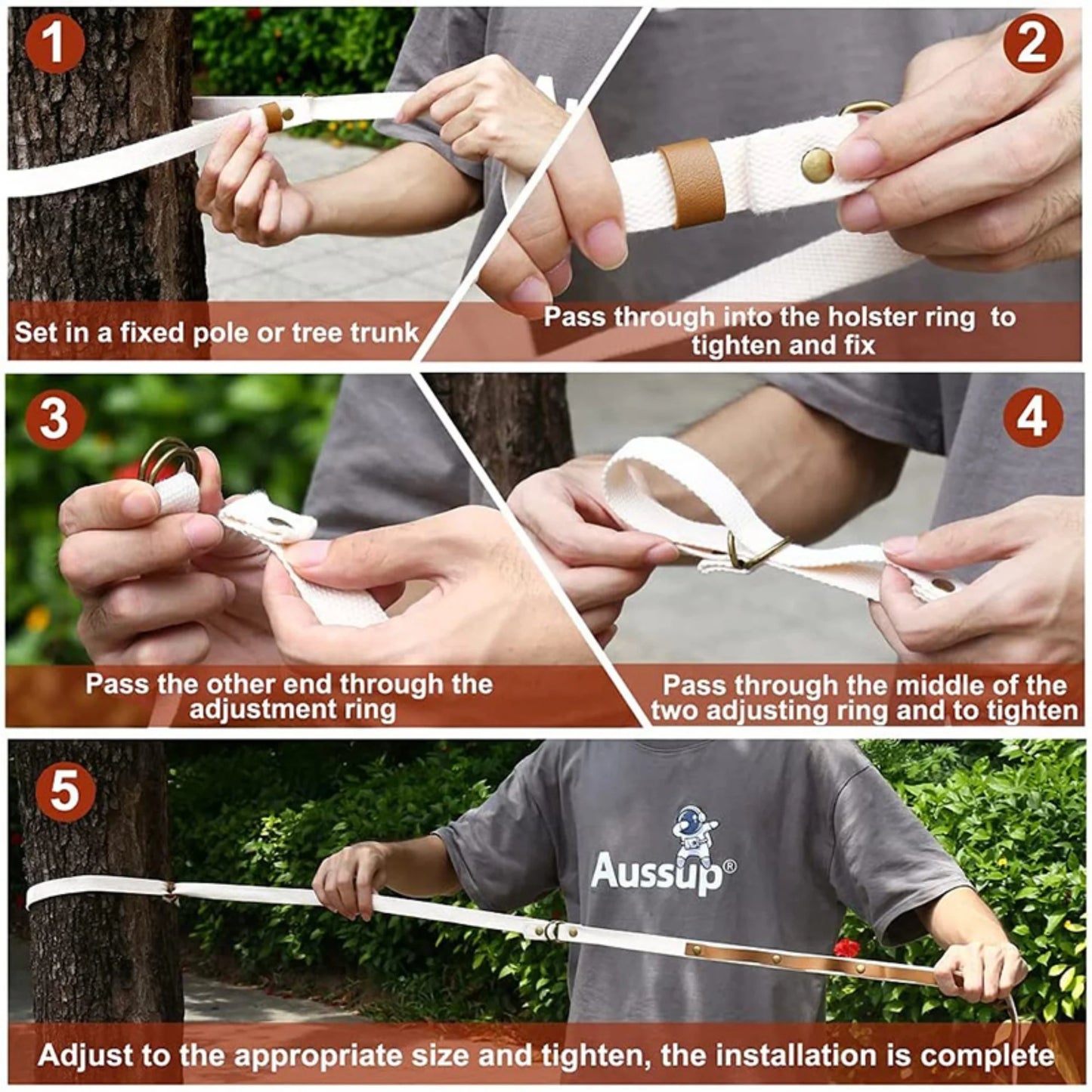 1

Set in a fixed pole or tree trunk

2

Pass through into the holster ring to tighten and fix

3

Pass the other end through the adjustment ring

4

Pass through the middle of the two adjusting ring and to tighten

5

Aussup®

Adjust to the appropriate size and tighten, the installation is complete