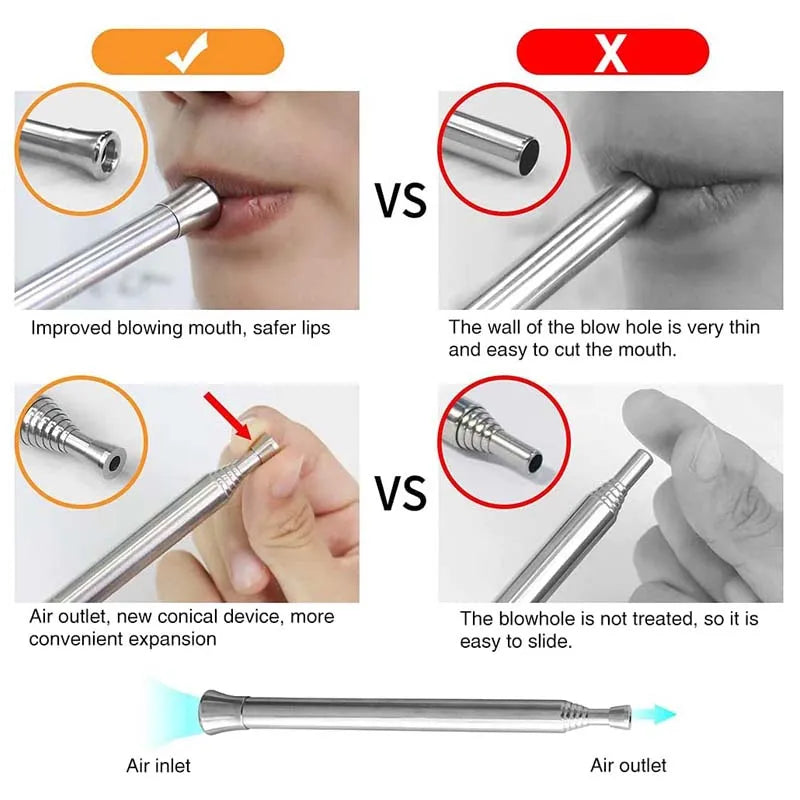 ✓

X

VS

Improved blowing mouth, safer lips

The wall of the blow hole is very thin and easy to cut the mouth.

VS

Air outlet, new conical device, more convenient expansion

The blowhole is not treated, so it is easy to slide.

Air inlet

Air outlet