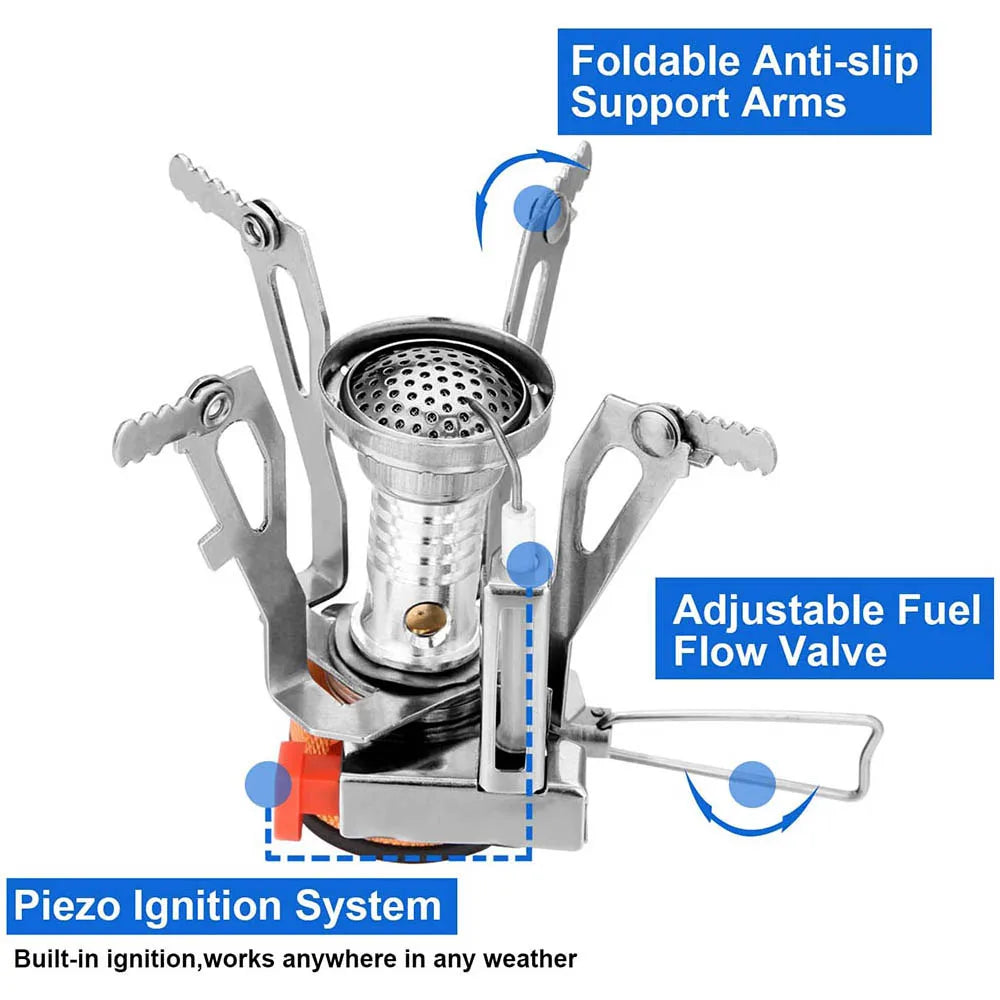 Foldable Anti-slip Support Arms

Adjustable Fuel Flow Valve

Piezo Ignition System

Built-in ignition,works anywhere in any weather