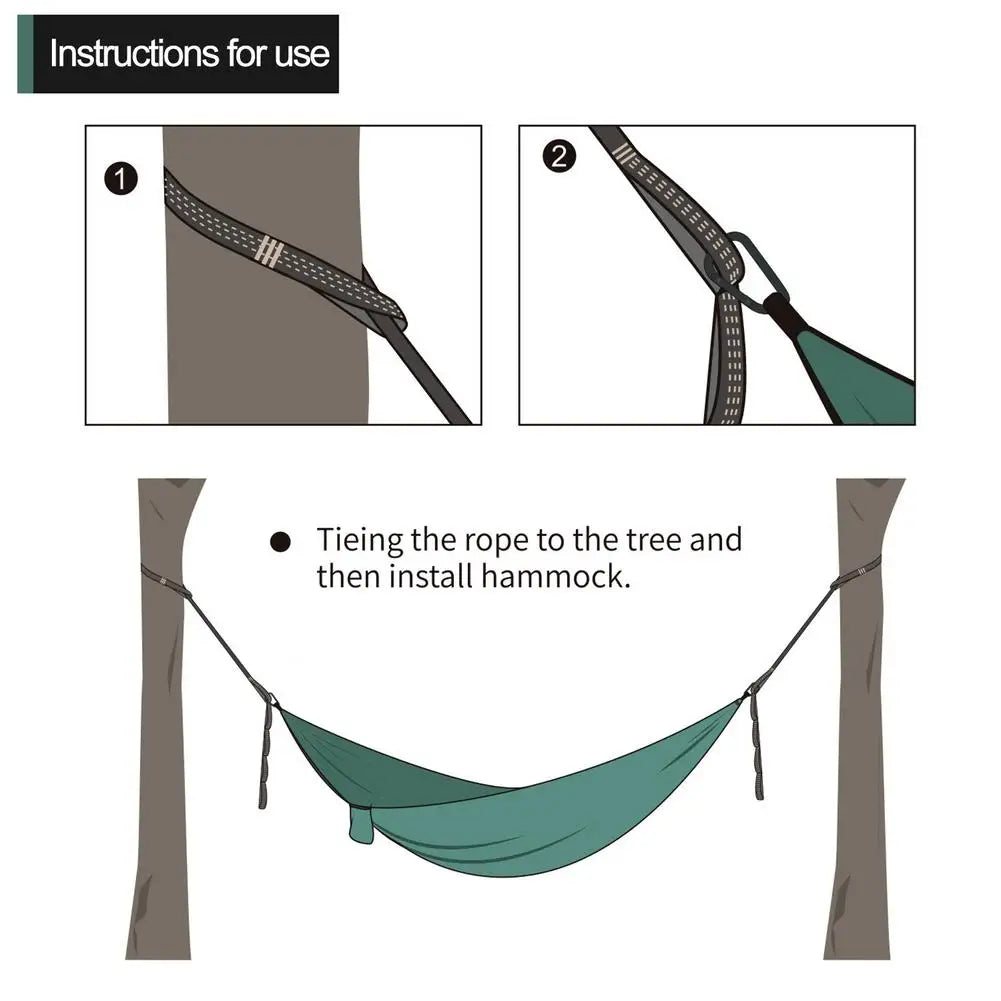 Instructions for use

1

2

● Tieing the rope to the tree and then install hammock.